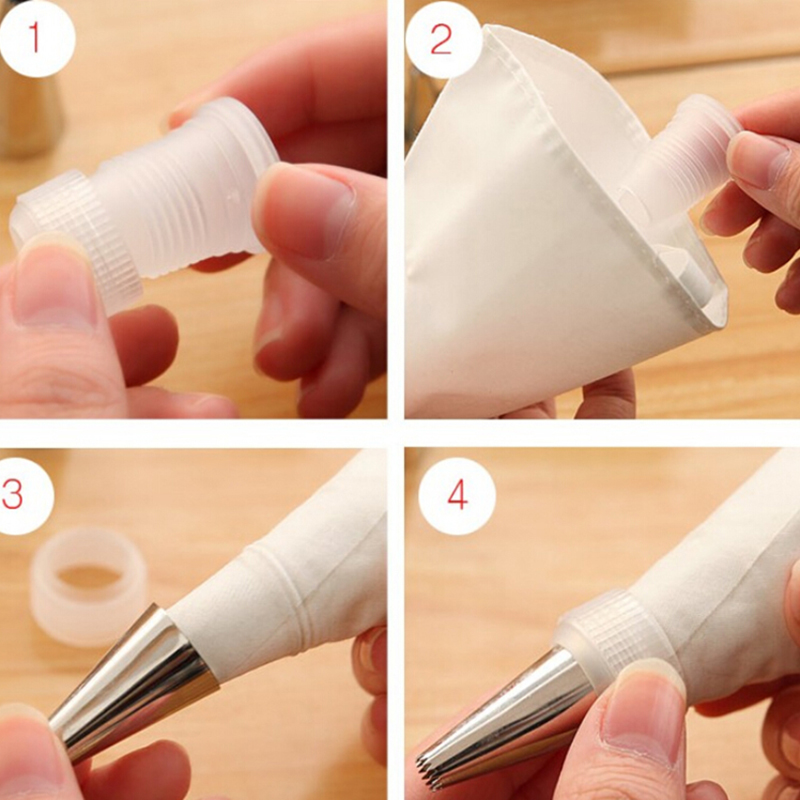 1

2

3

4