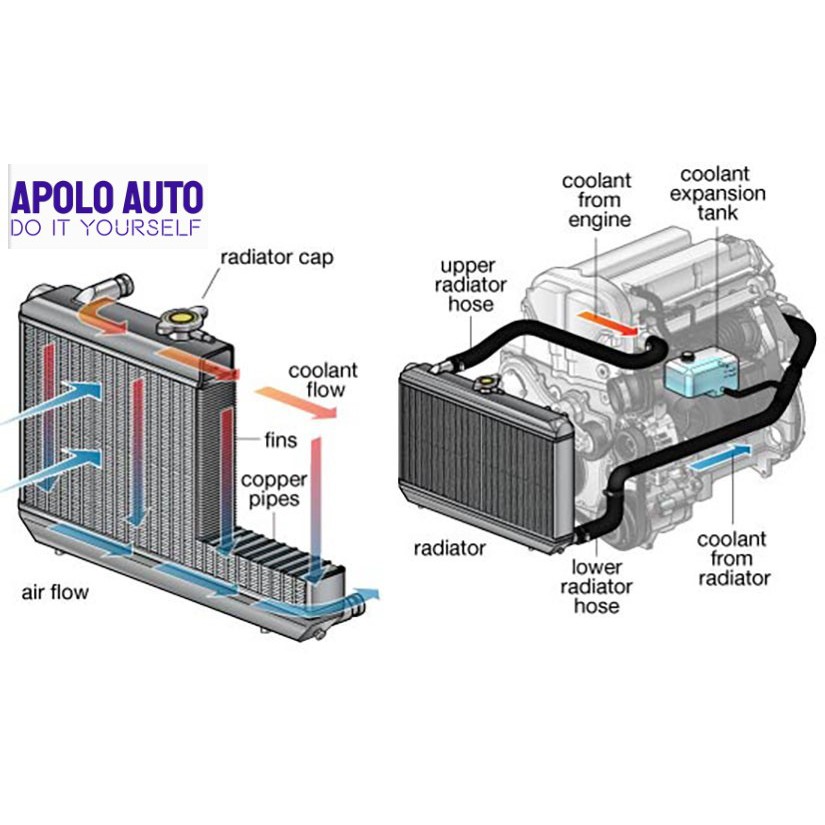 APOLO AUTO
DO IT YOURSELF

radiator cap

coolant flow

fins

copper pipes

air flow

coolant from engine

coolant expansion tank

upper radiator hose

radiator

lower radiator hose

coolant from radiator