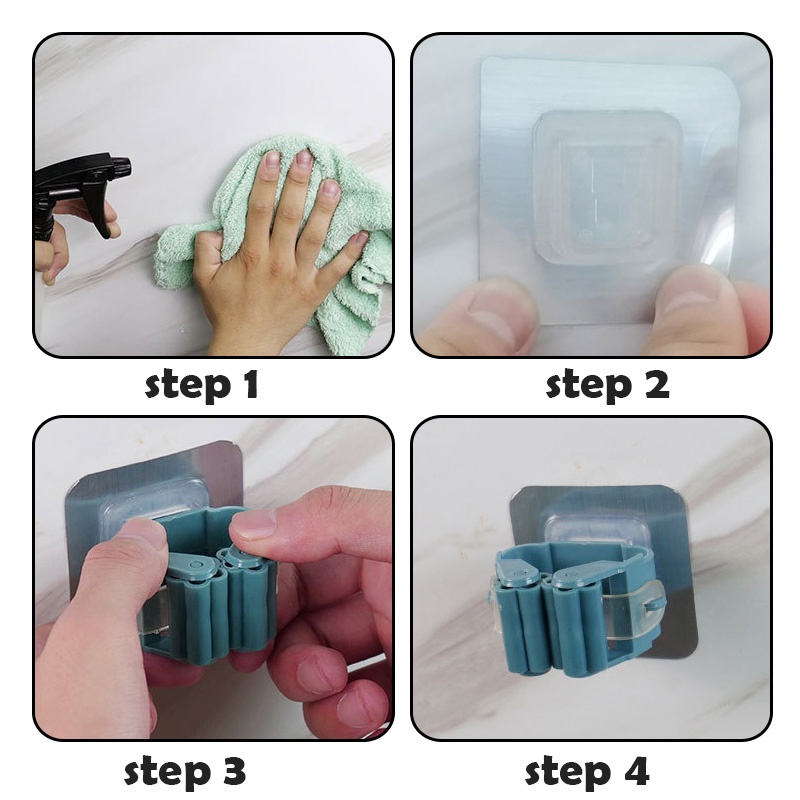 step 1

step 2

step 3

step 4