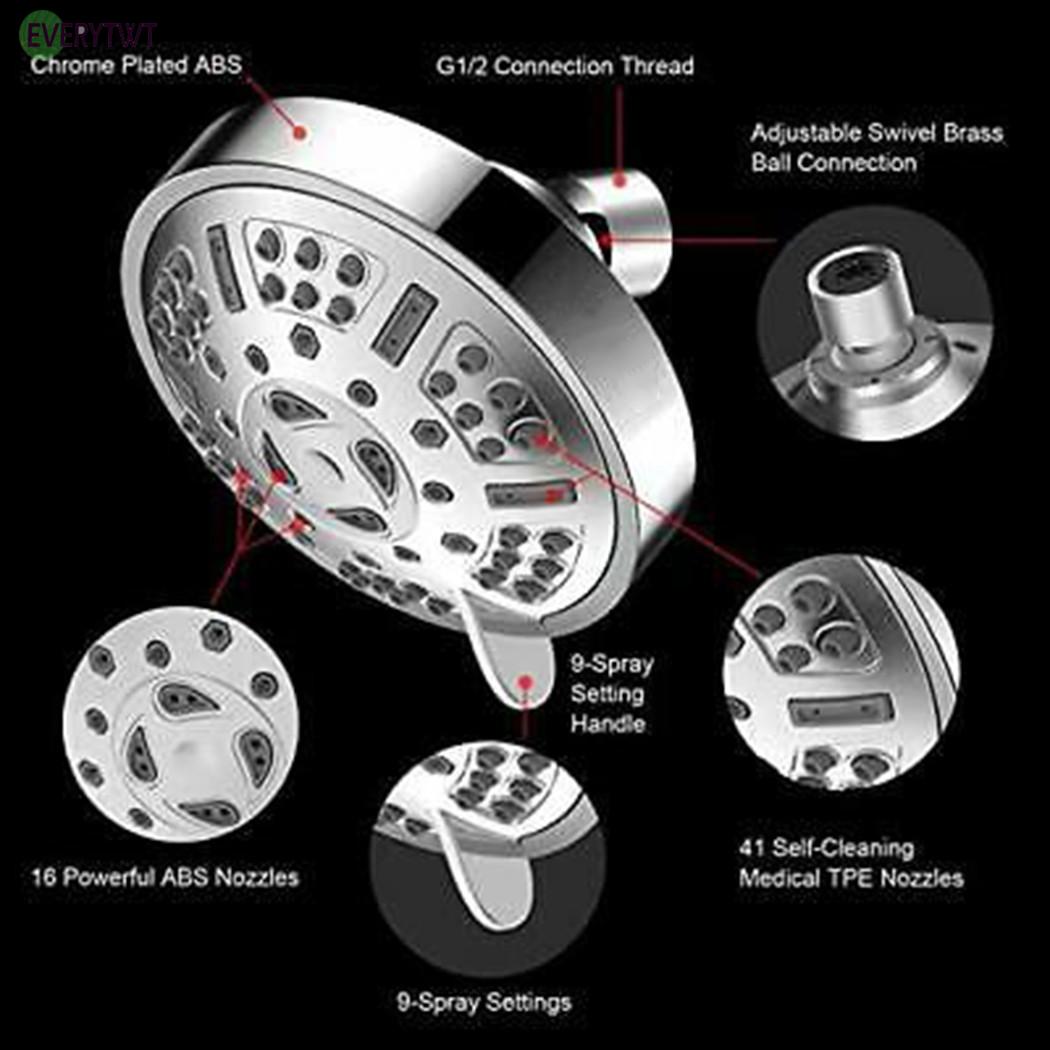 EVERYTWT

Chrome Plated ABS

G1/2 Connection Thread

Adjustable Swivel Brass Ball Connection

9-Spray Setting Handle

16 Powerful ABS Nozzles

41 Self-Cleaning Medical TPE Nozzles

9-Spray Settings