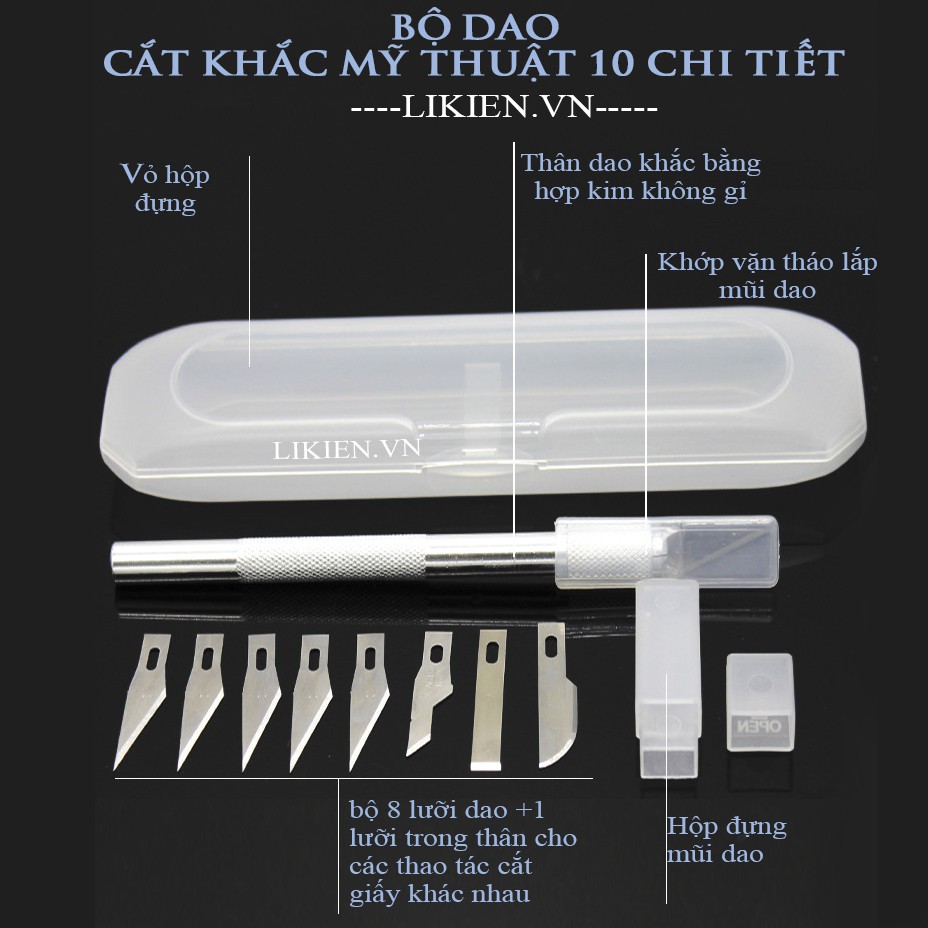 BỘ DAO
CẮT KHẮC MỸ THUẬT 10 CHI TIẾT
----LIKIEN.VN-----

Vỏ hộp đựng

Thân dao khắc bằng hợp kim không gỉ

Khớp vặn tháo lắp mũi dao

LIKIEN.VN

OPEN

bộ 8 lưỡi dao +1 lưỡi trong thân cho các thao tác cắt giấy khác nhau

Hộp đựng mũi dao