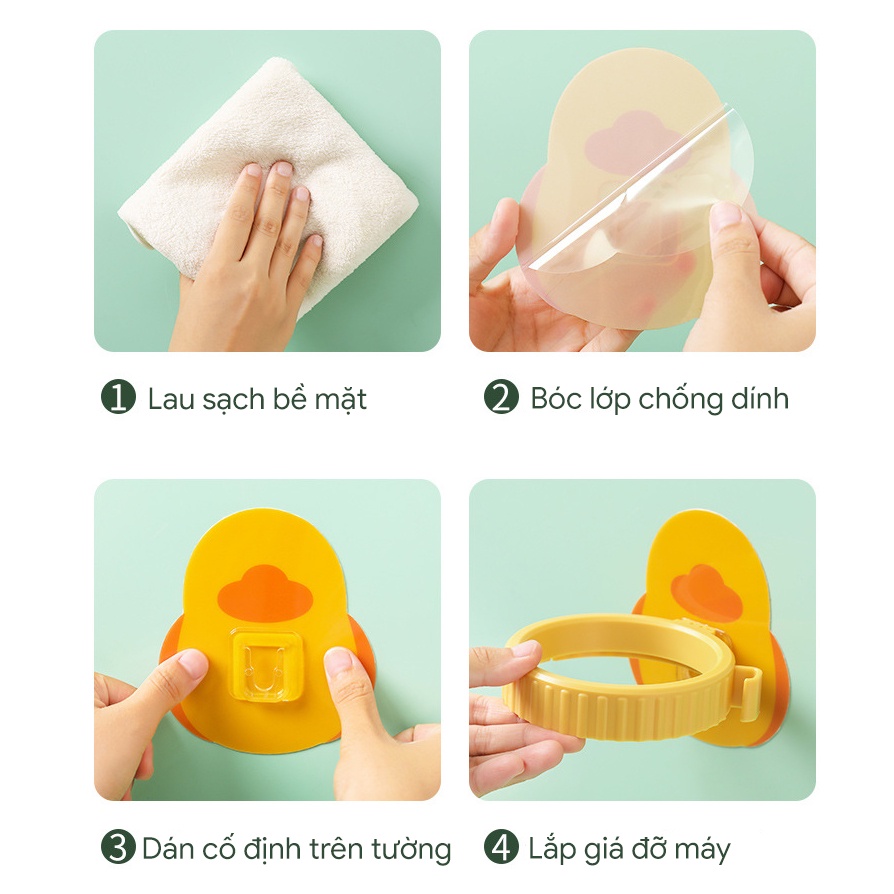 1 Lau sạch bề mặt

2 Bóc lớp chống dính

3 Dán cố định trên tường

4 Lắp giá đỡ máy