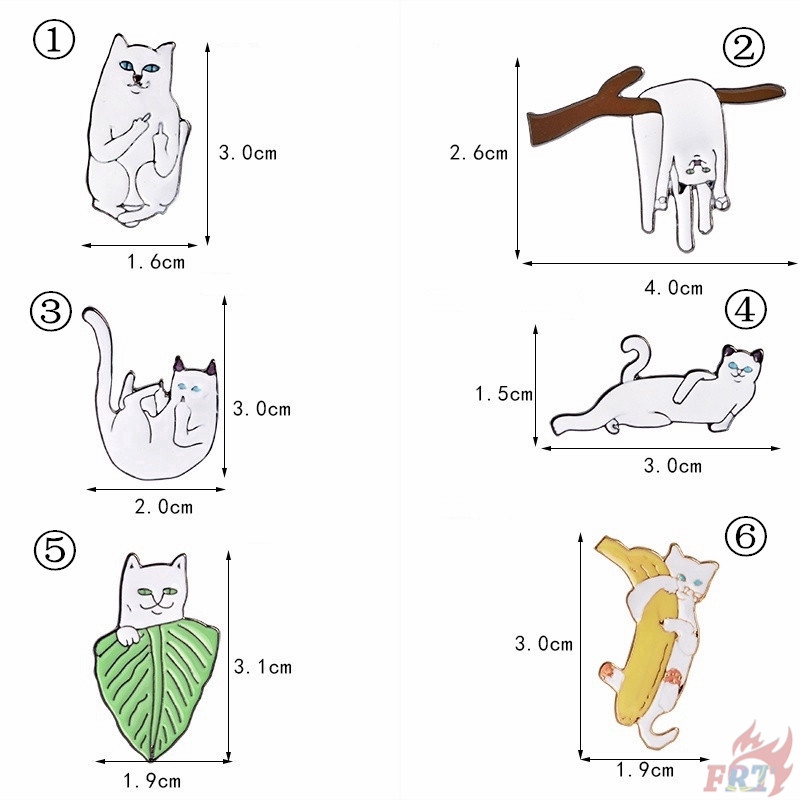 ①

3.0cm

1.6cm

②

2.6cm

4.0cm

③

3.0cm

2.0cm

④

1.5cm

3.0cm

⑤

3.1cm

1.9cm

⑥

3.0cm

1.9cm

FRT