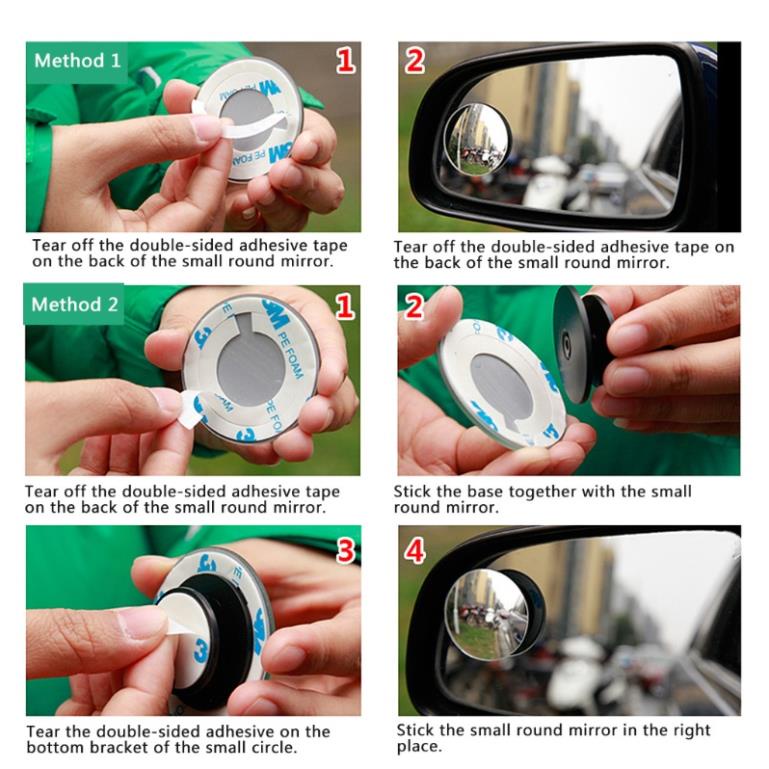 Method 1

1

3M PE FOAM

Tear off the double-sided adhesive tape on the back of the small round mirror.

2

Tear off the double-sided adhesive tape on the back of the small round mirror.

Method 2

1

3M PE FOAM

Tear off the double-sided adhesive tape on the back of the small round mirror.

2

Stick the base together with the small round mirror.

3

Tear the double-sided adhesive on the bottom bracket of the small circle.

4

Stick the small round mirror in the right place.