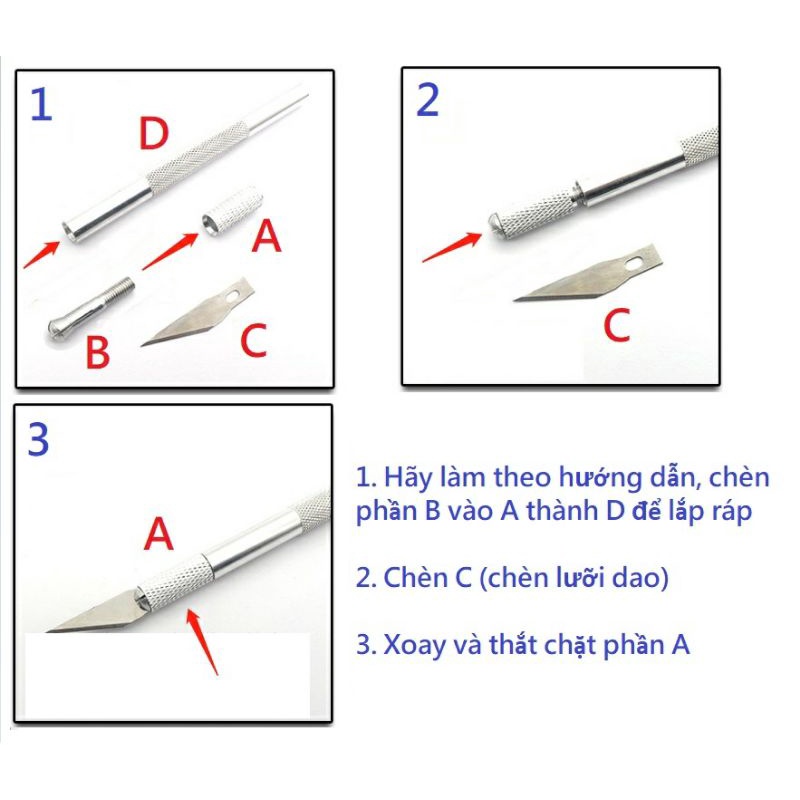 1

D

A

B

C

2

C

3

A

1. Hãy làm theo hướng dẫn, chèn phần B vào A thành D để lắp ráp

2. Chèn C (chèn lưỡi dao)

3. Xoay và thắt chặt phần A