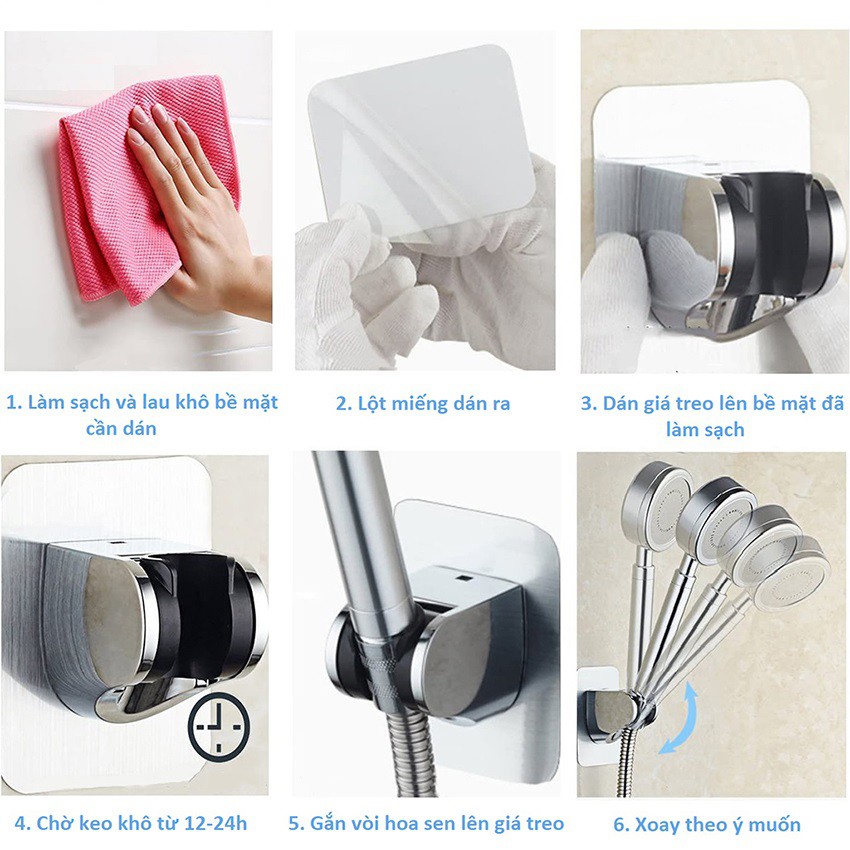 1. Làm sạch và lau khô bề mặt cần dán

2. Lột miếng dán ra

3. Dán giá treo lên bề mặt đã làm sạch

4. Chờ keo khô từ 12-24h

5. Gắn vòi hoa sen lên giá treo

6. Xoay theo ý muốn