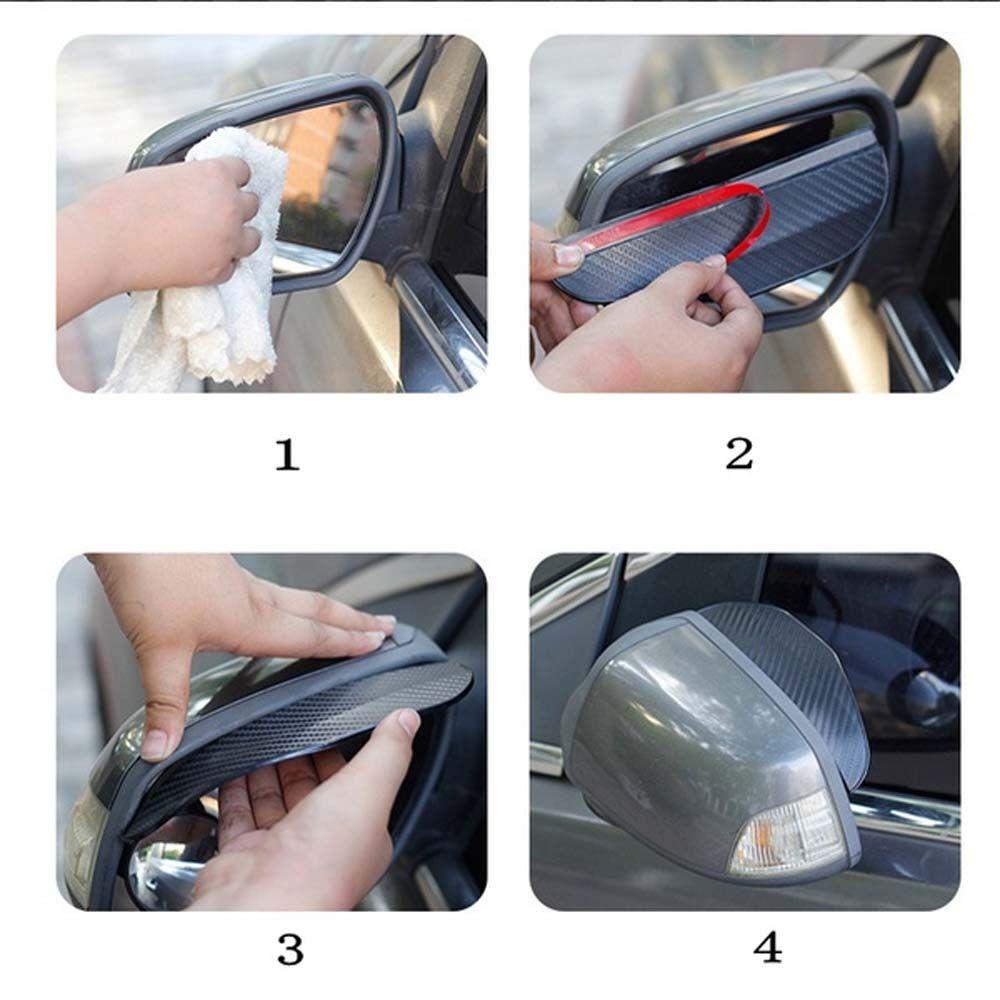 1

2

3

4