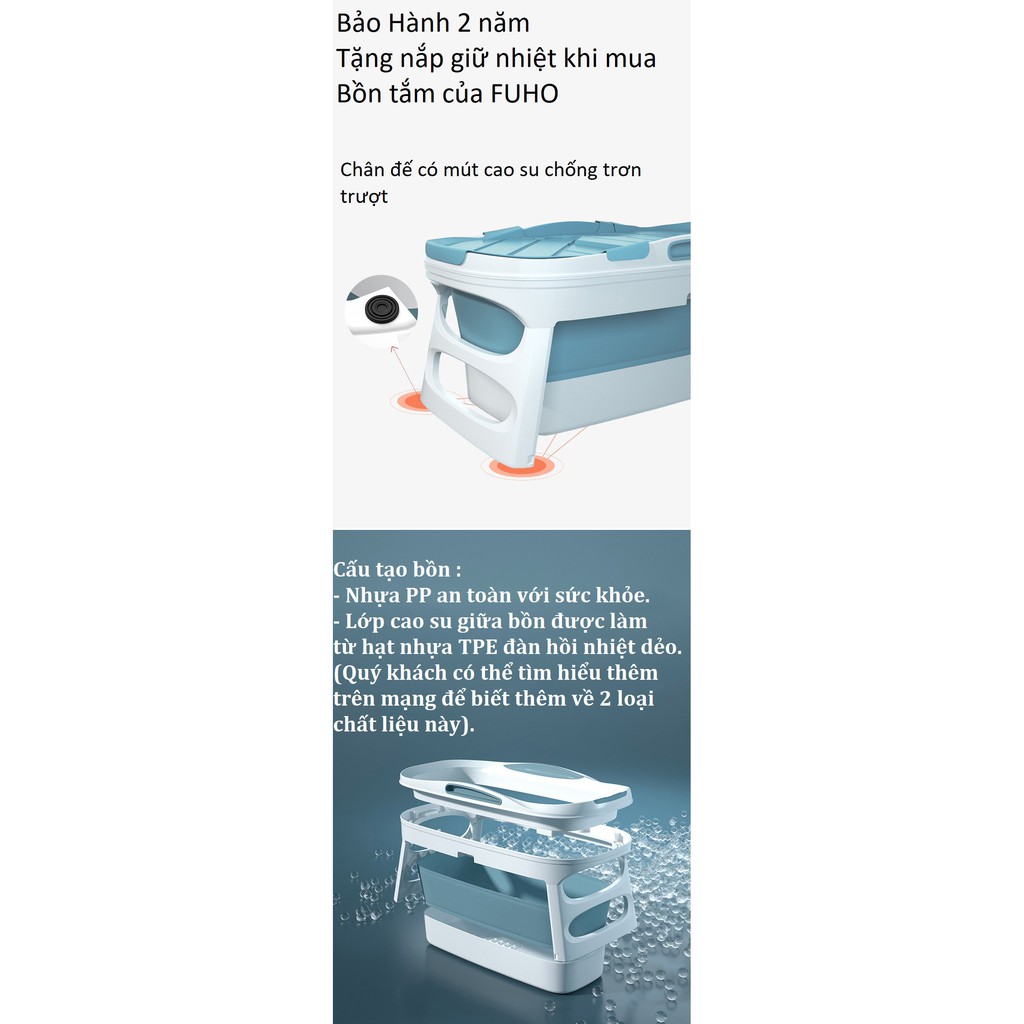 Bảo Hành 2 năm
Tặng nắp giữ nhiệt khi mua
Bồn tắm của FUHO

Chân đế có mút cao su chống trơn trượt

Cấu tạo bồn :
- Nhựa PP an toàn với sức khỏe.
- Lớp cao su giữa bồn được làm từ hạt nhựa TPE đàn hồi nhiệt dẻo. (Quý khách có thể tìm hiểu thêm trên mạng để biết thêm về 2 loại chất liệu này).