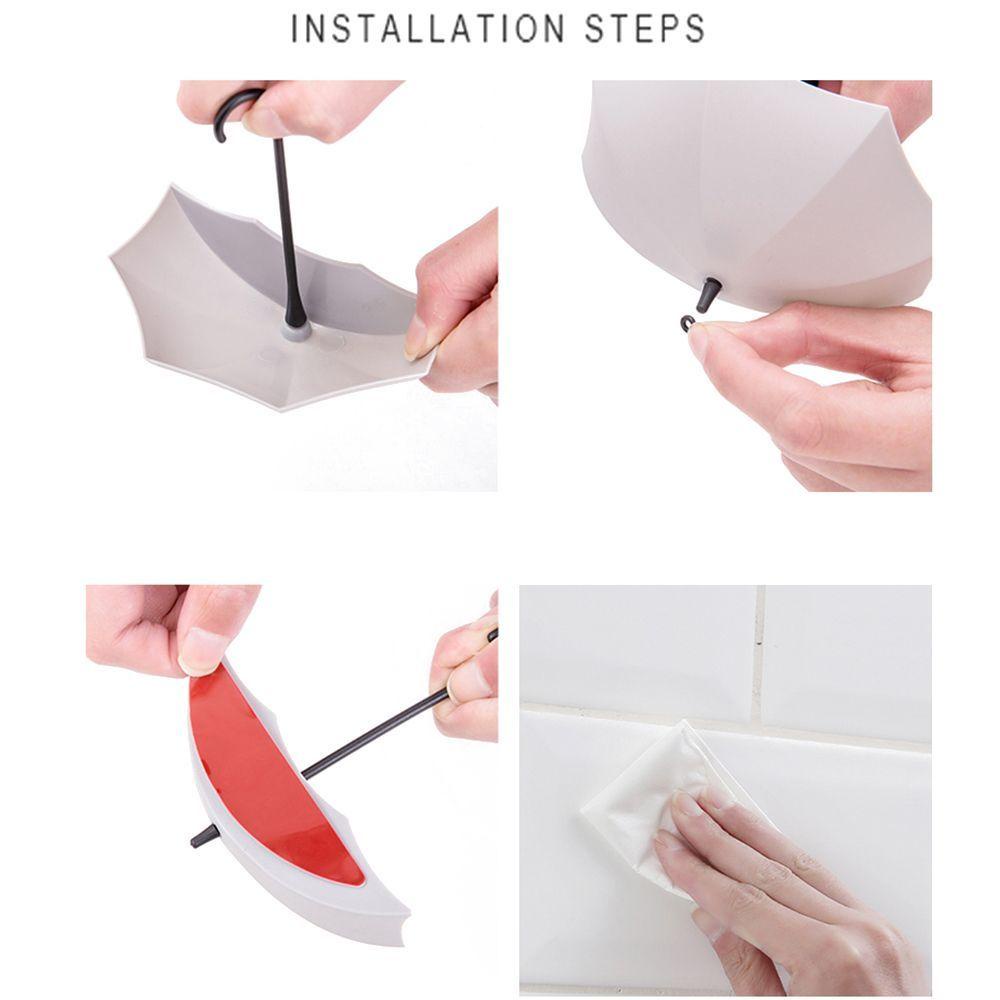 INSTALLATION STEPS