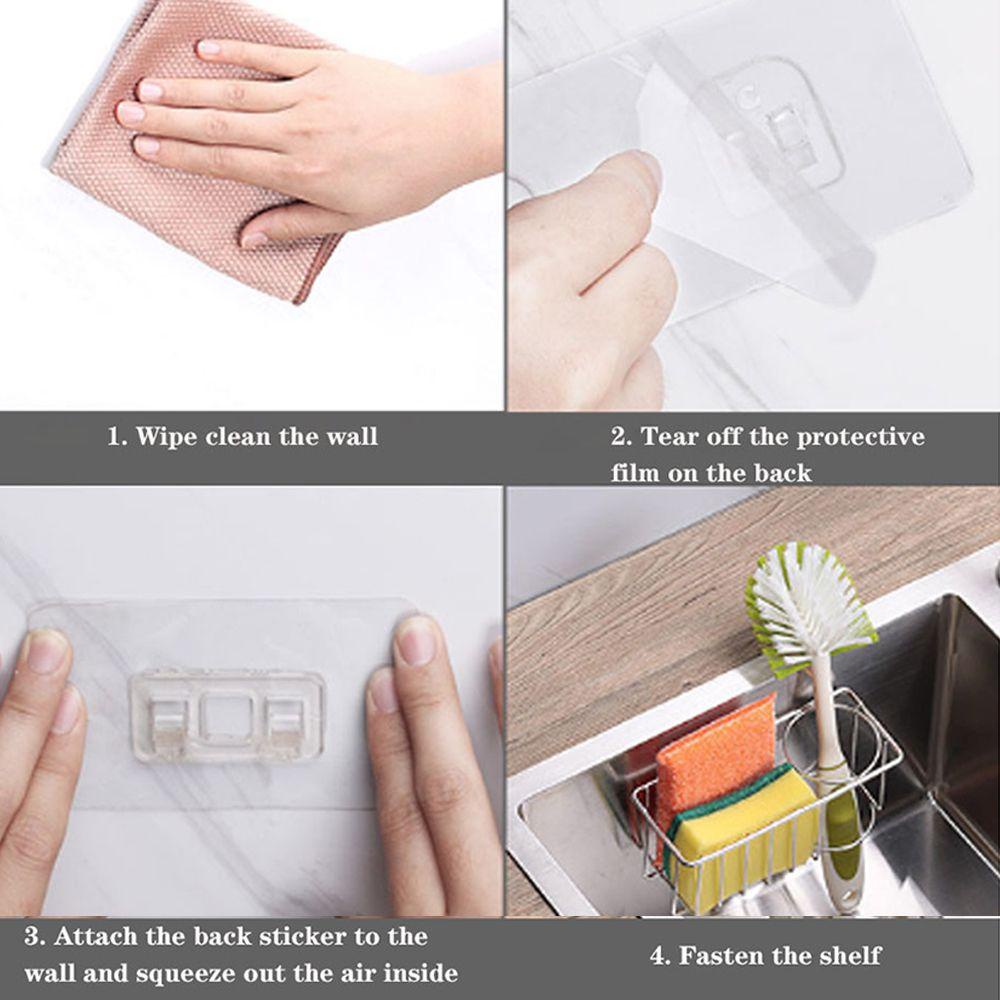 1. Wipe clean the wall

2. Tear off the protective film on the back

3. Attach the back sticker to the wall and squeeze out the air inside

4. Fasten the shelf