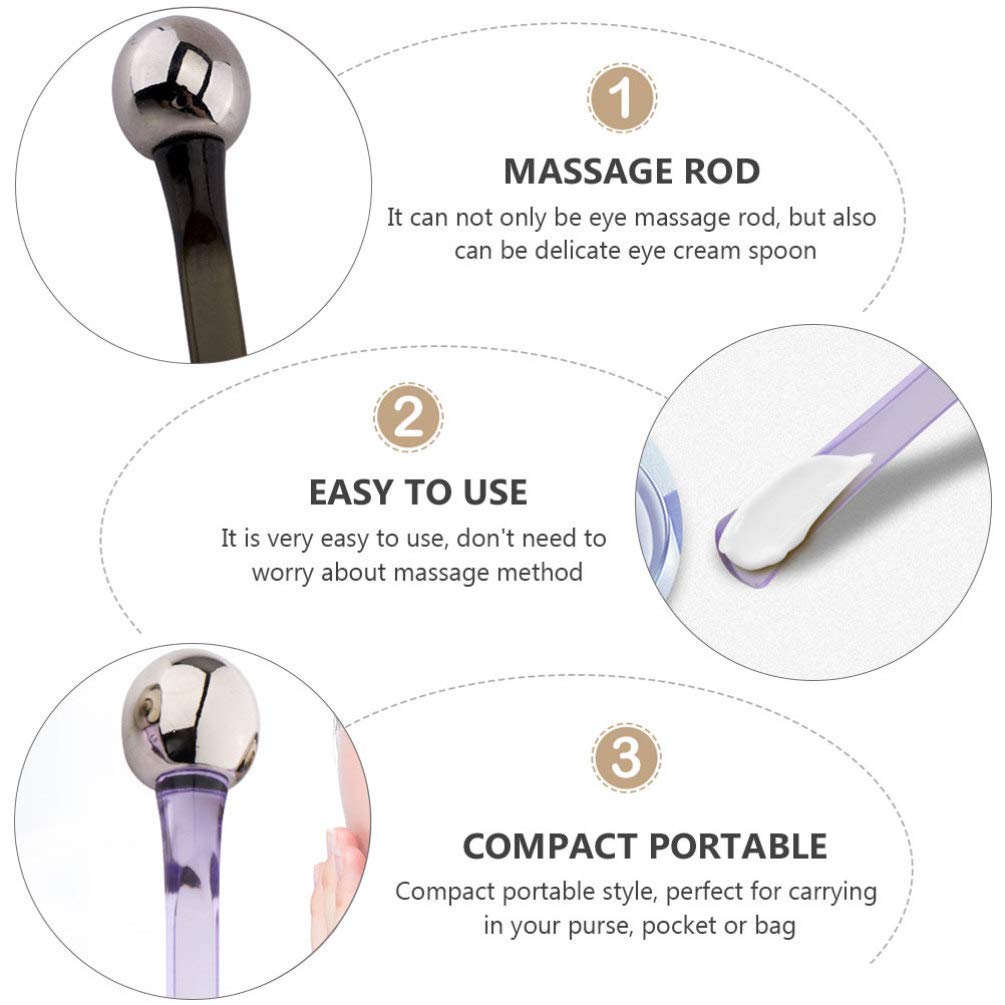 1

MASSAGE ROD

It can not only be eye massage rod, but also can be delicate eye cream spoon

2

EASY TO USE

It is very easy to use, don't need to worry about massage method

3

COMPACT PORTABLE

Compact portable style, perfect for carrying in your purse, pocket or bag