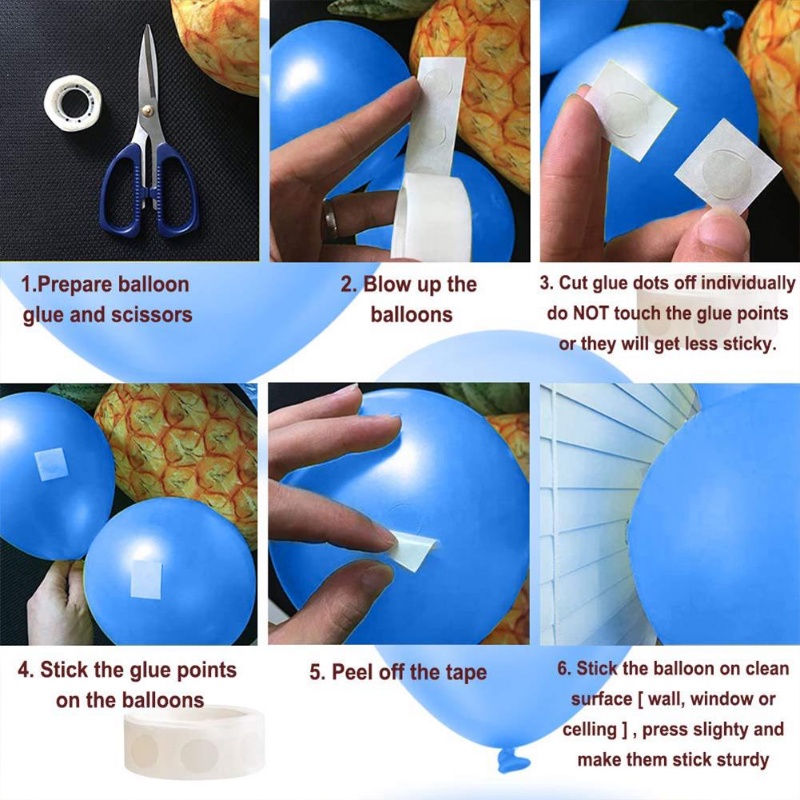 1.Prepare balloon glue and scissors

2. Blow up the balloons

3. Cut glue dots off individually do NOT touch the glue points or they will get less sticky.

4. Stick the glue points on the balloons

5. Peel off the tape

6. Stick the balloon on clean surface [ wall, window or celling ] , press slighty and make them stick sturdy