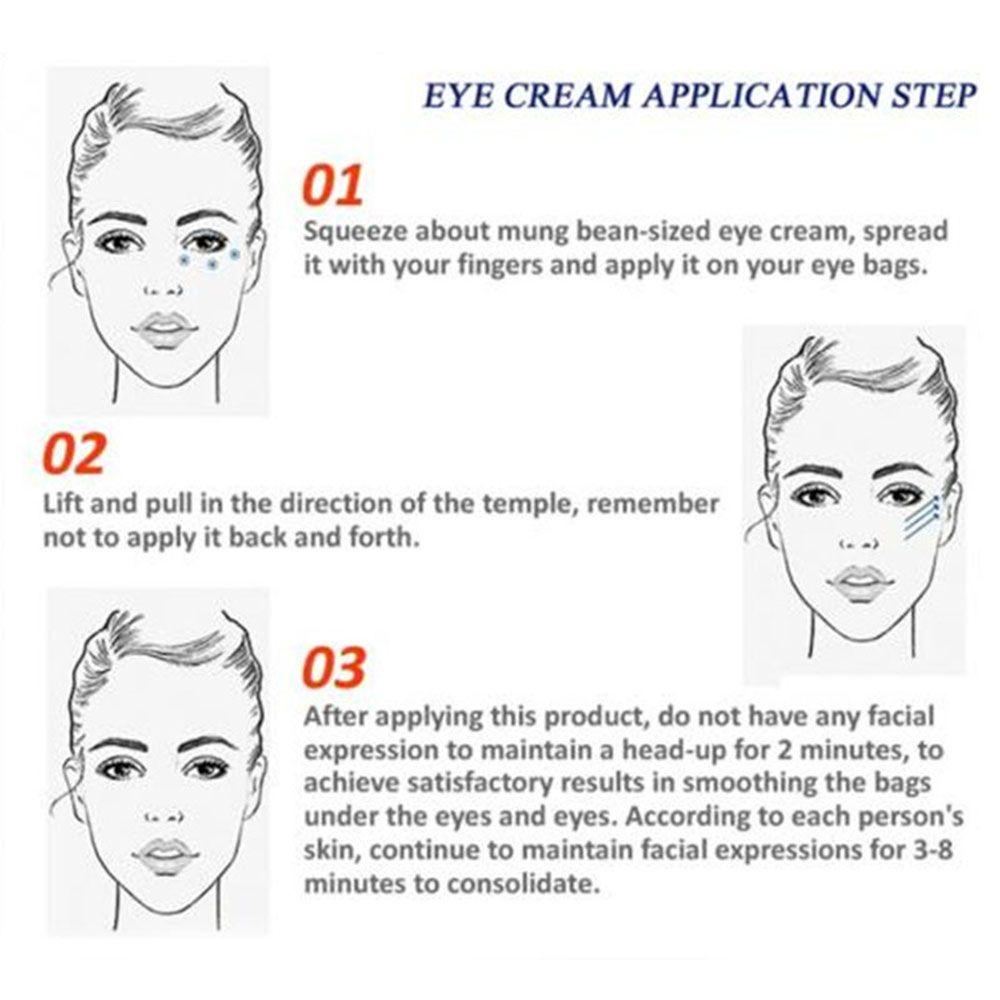 EYE CREAM APPLICATION STEP

01
Squeeze about mung bean-sized eye cream, spread it with your fingers and apply it on your eye bags.

02
Lift and pull in the direction of the temple, remember not to apply it back and forth.

03
After applying this product, do not have any facial expression to maintain a head-up for 2 minutes, to achieve satisfactory results in smoothing the bags under the eyes and eyes. According to each person's skin, continue to maintain facial expressions for 3-8 minutes to consolidate.