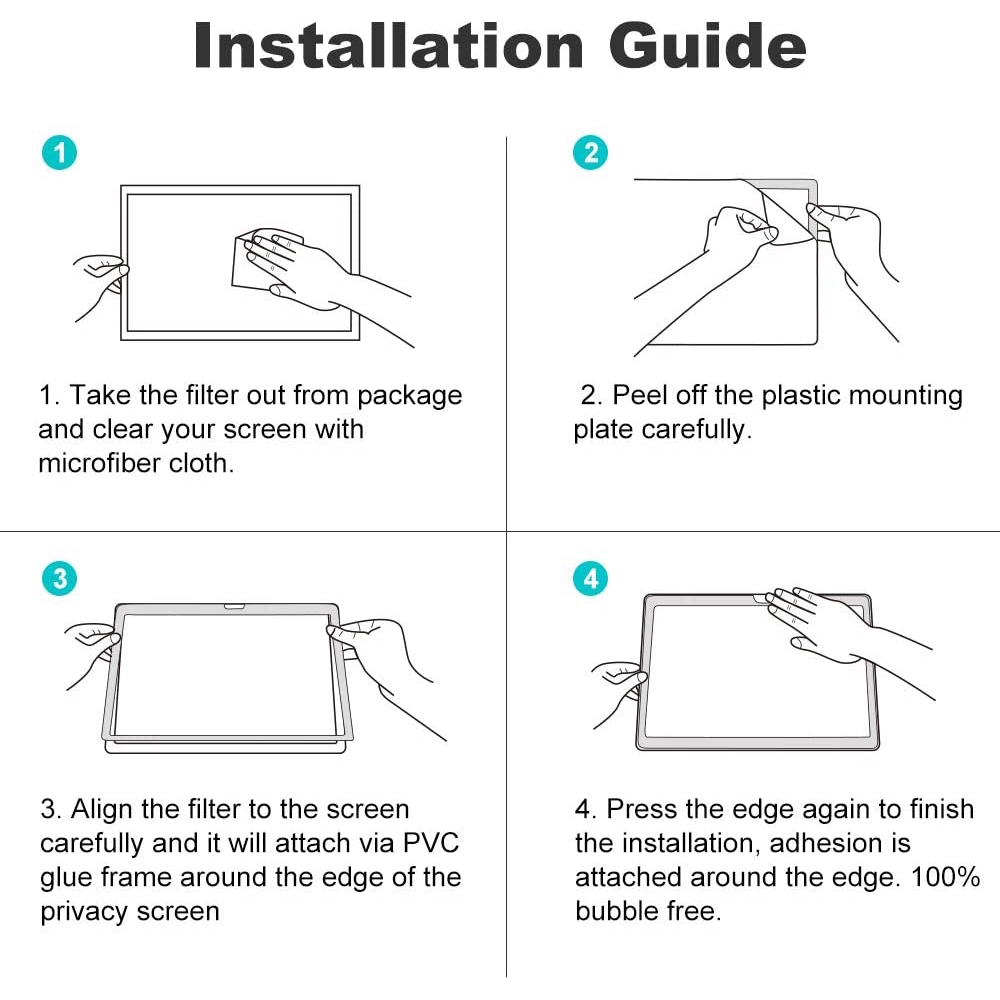 Installation Guide

1

1. Take the filter out from package and clear your screen with microfiber cloth.

2

2. Peel off the plastic mounting plate carefully.

3

3. Align the filter to the screen carefully and it will attach via PVC glue frame around the edge of the privacy screen

4

4. Press the edge again to finish the installation, adhesion is attached around the edge. 100% bubble free.