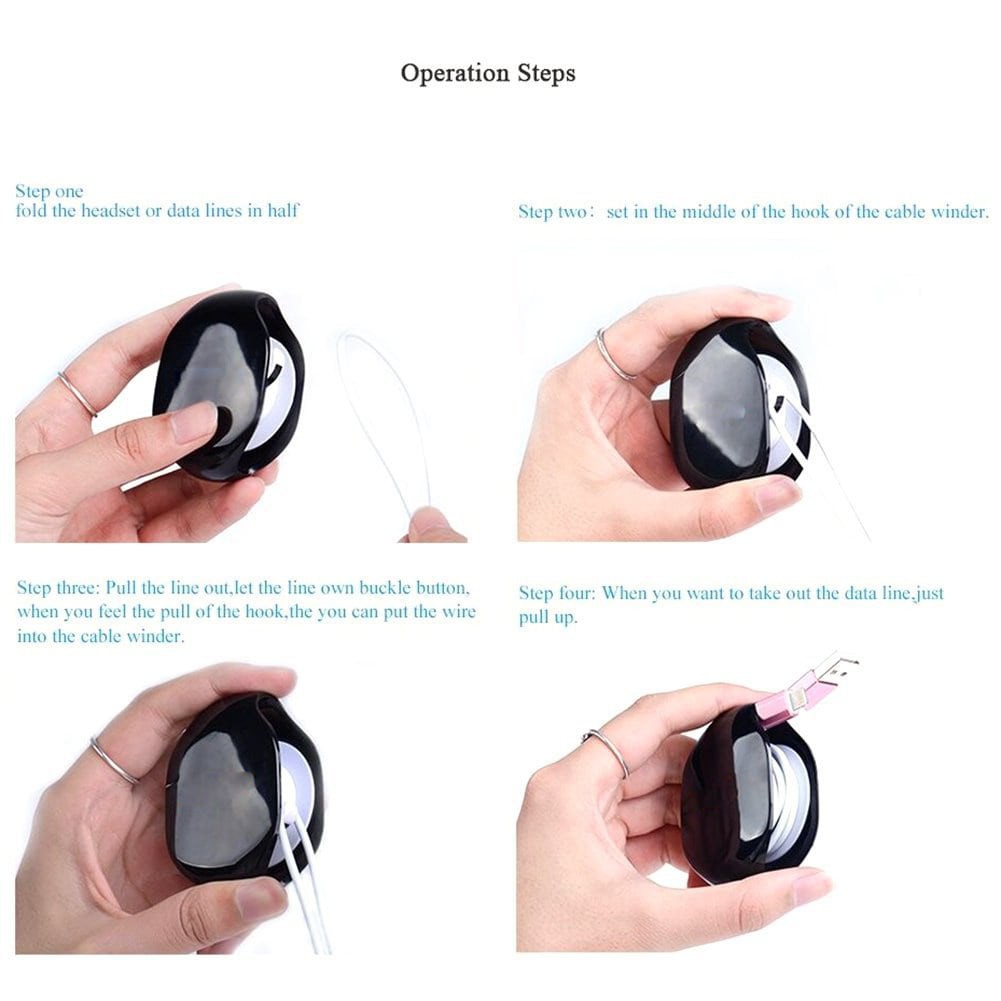 Operation Steps

Step one
fold the headset or data lines in half

Step two： set in the middle of the hook of the cable winder.

Step three: Pull the line out,let the line own buckle button, when you feel the pull of the hook,the you can put the wire into the cable winder.

Step four: When you want to take out the data line,just pull up.