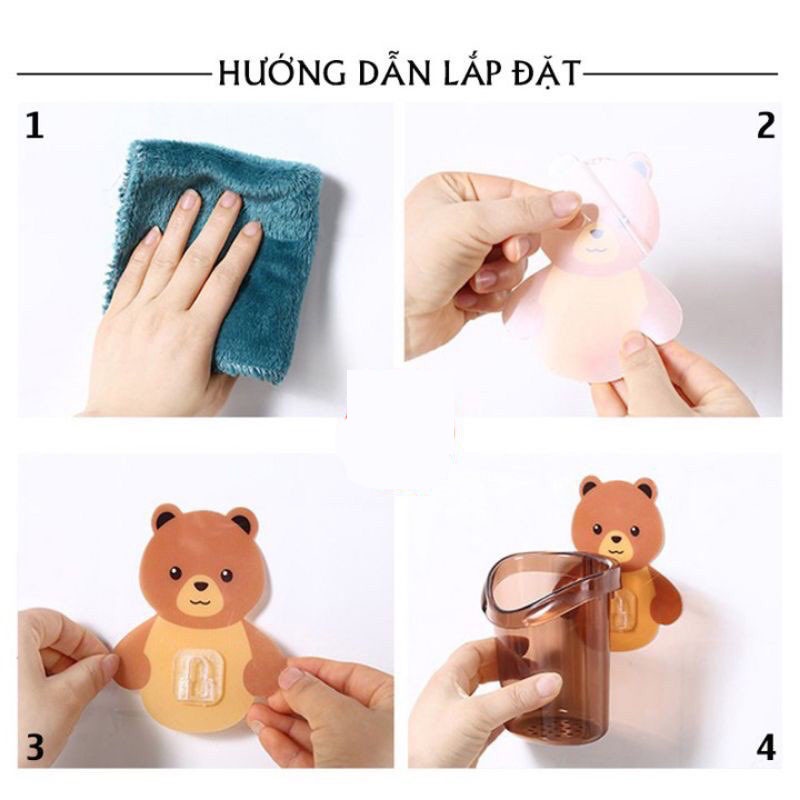 HƯỚNG DẪN LẮP ĐẶT

1

2

3

4