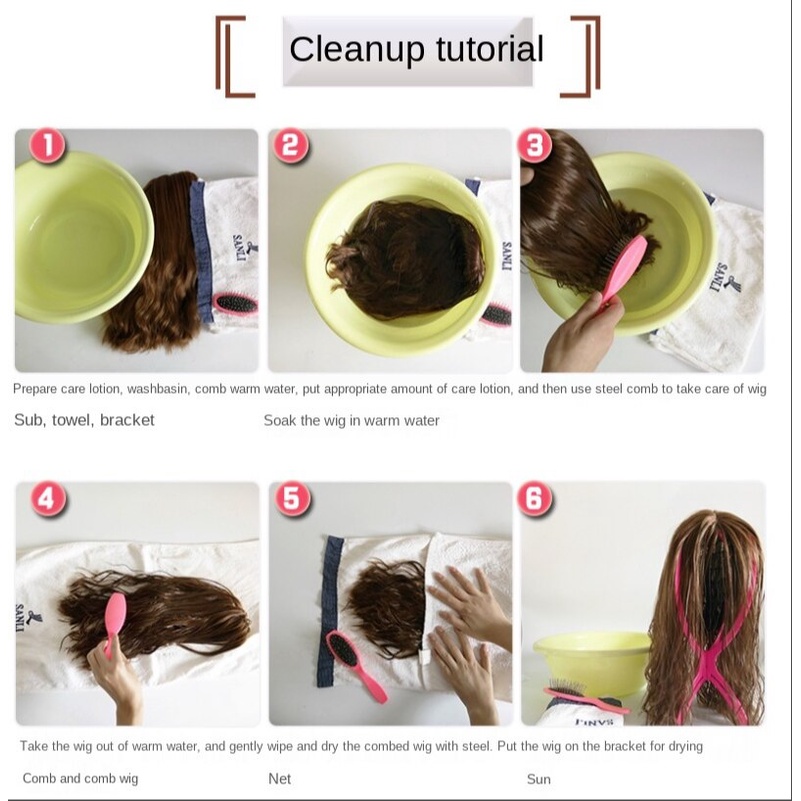 Cleanup tutorial

1

SANLI

2

SANLI

3

SANLI

Prepare care lotion, washbasin, comb warm water, put appropriate amount of care lotion, and then use steel comb to take care of wig

Sub, towel, bracket

Soak the wig in warm water

4

SANLI

5

6

SANLI

Take the wig out of warm water, and gently wipe and dry the combed wig with steel. Put the wig on the bracket for drying

Comb and comb wig

Net

Sun