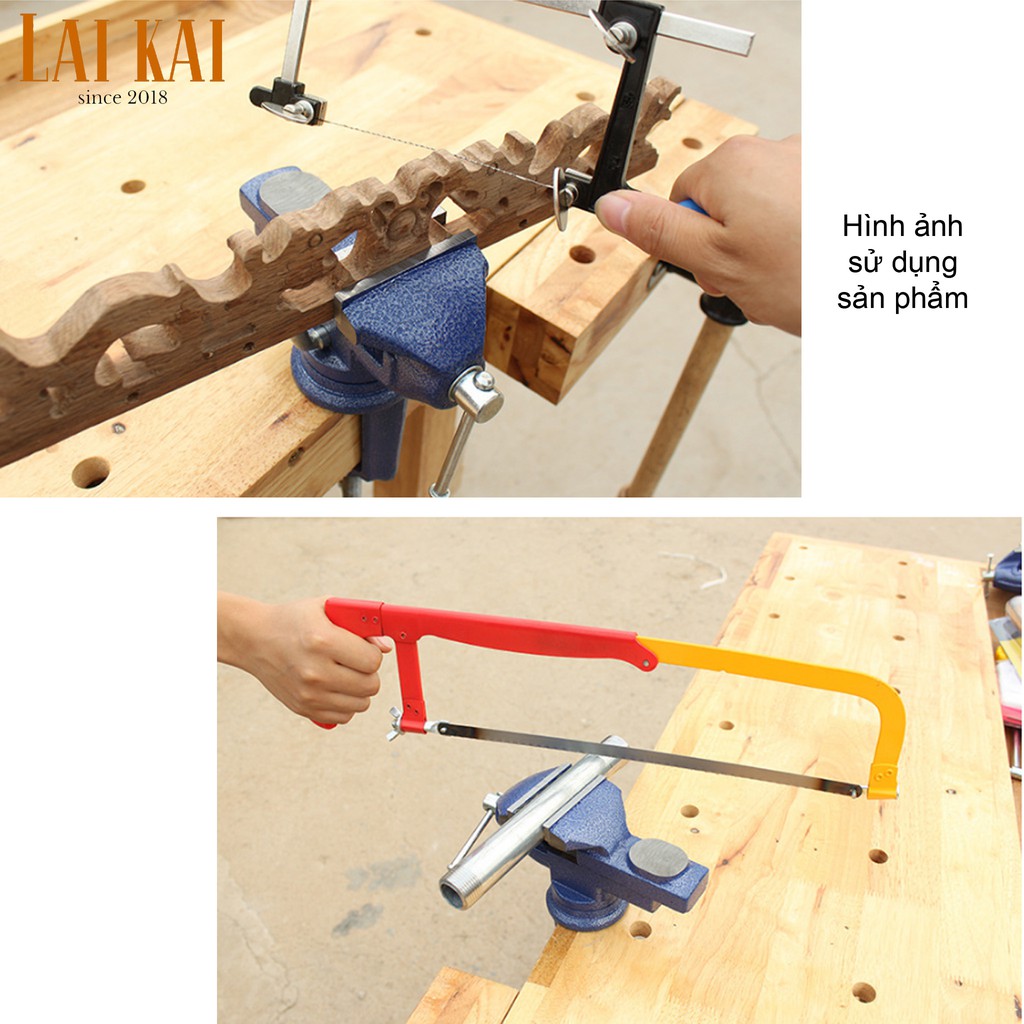 LAI KAI
since 2018

Hình ảnh sử dụng sản phẩm