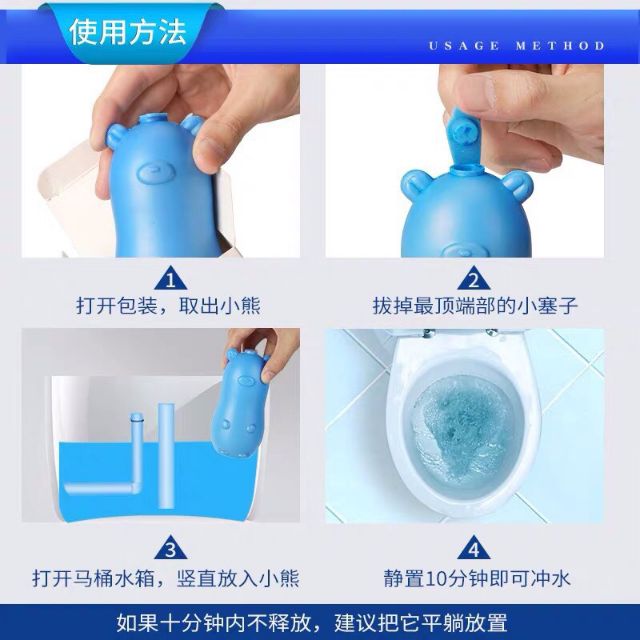 使用方法

USAGE METHOD

1
打开包装，取出小熊

2
拔掉最顶端部的小塞子

3
打开马桶水箱，竖直放入小熊

4
静置10分钟即可冲水

如果十分钟内不释放，建议把它平躺放置