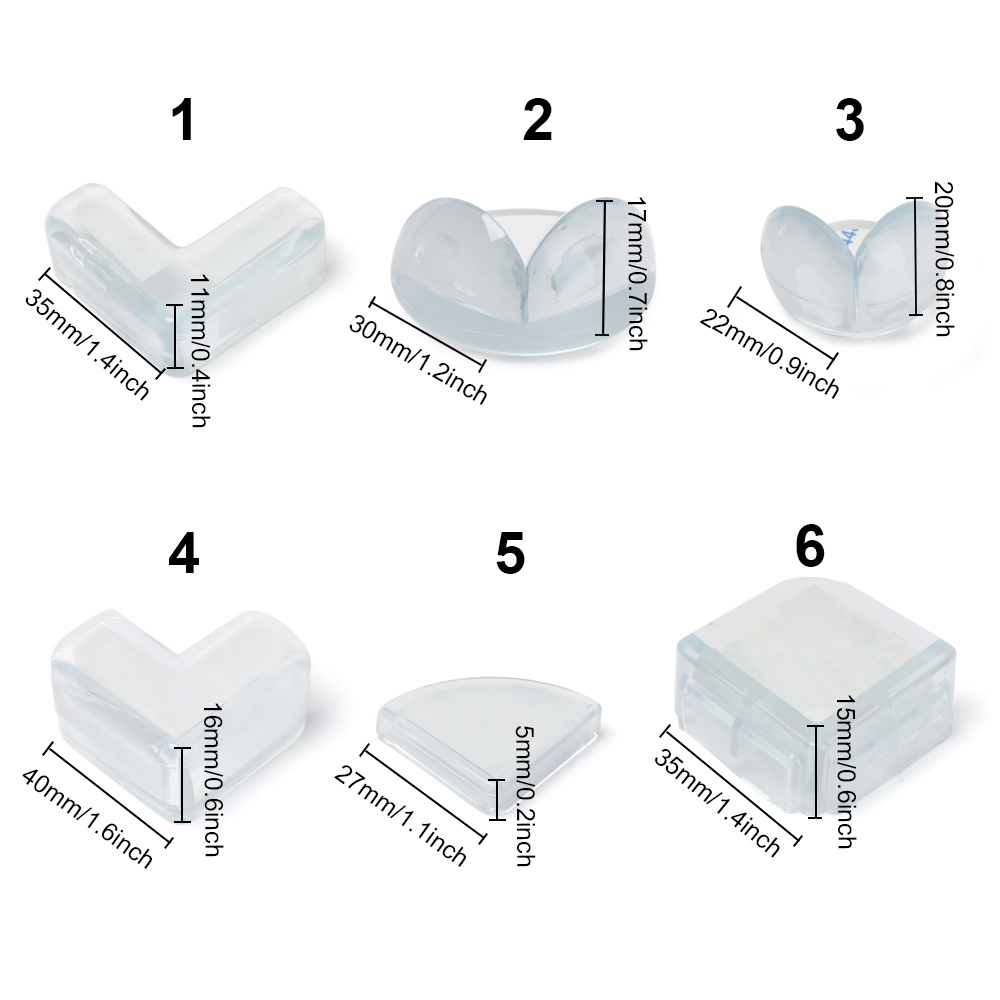 1

35mm/1.4inch

11mm/0.4inch

2

30mm/1.2inch

17mm/0.7inch

3

22mm/0.9inch

20mm/0.8inch

4

40mm/1.6inch

16mm/0.6inch

5

27mm/1.1inch

5mm/0.2inch

6

35mm/1.4inch

15mm/0.6inch