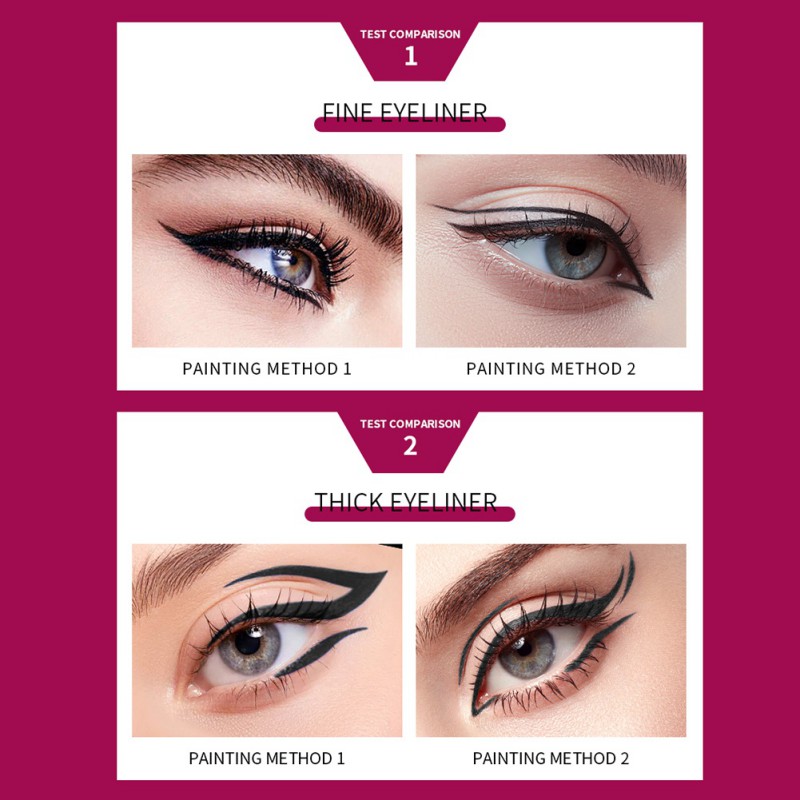 TEST COMPARISON
1

FINE EYELINER

PAINTING METHOD 1

PAINTING METHOD 2

TEST COMPARISON
2

THICK EYELINER

PAINTING METHOD 1

PAINTING METHOD 2