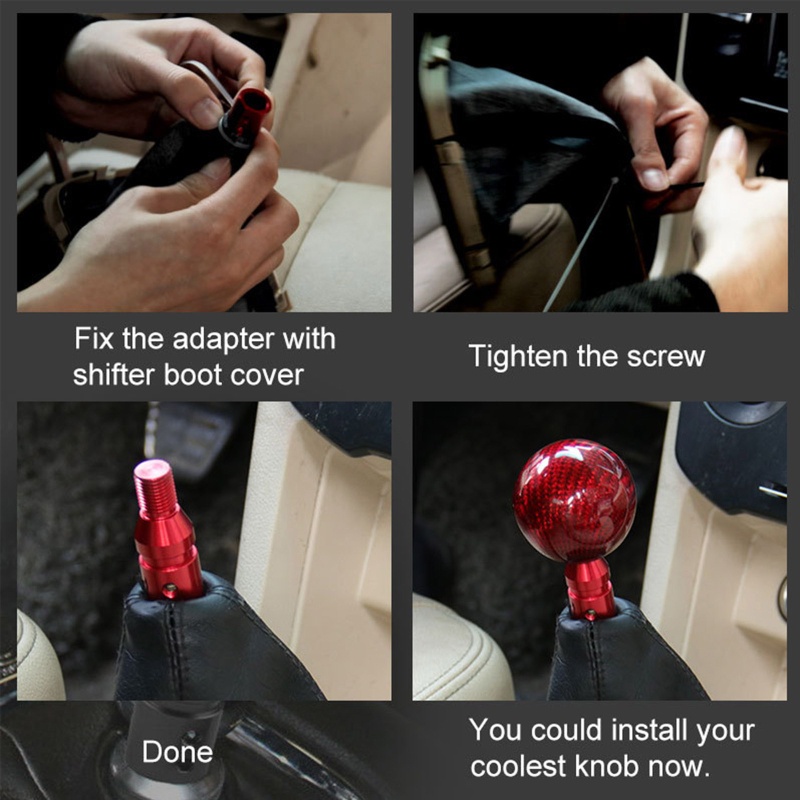 Fix the adapter with shifter boot cover

Tighten the screw

Done

You could install your coolest knob now.