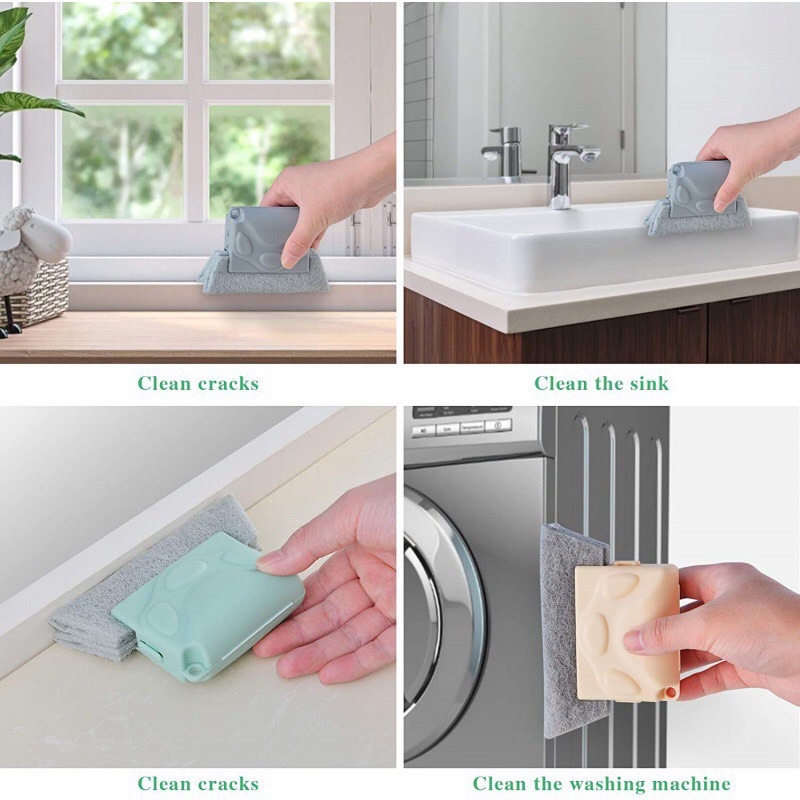 Clean cracks

Clean the sink

Clean cracks

Clean the washing machine