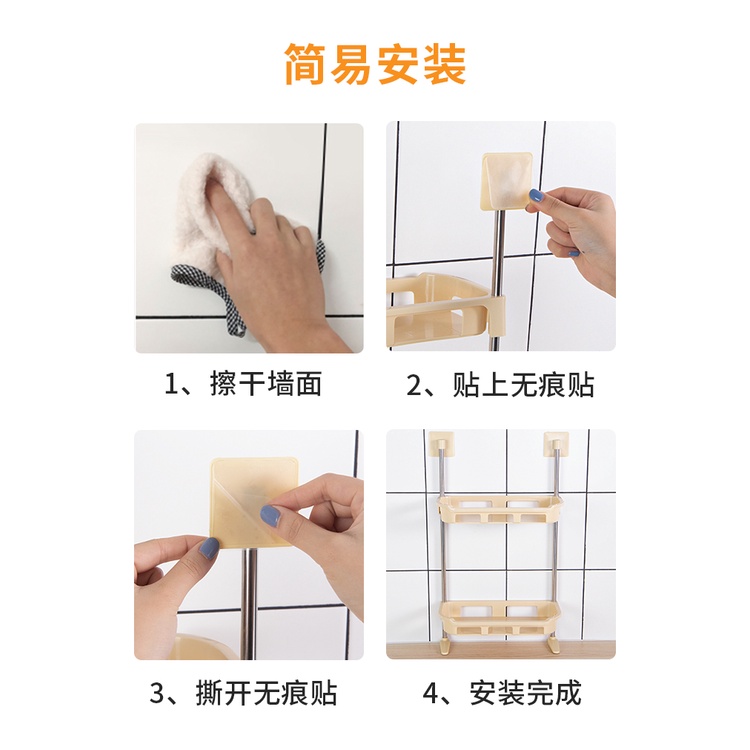 简易安装

1、擦干墙面

2、贴上无痕贴

3、撕开无痕贴

4、安装完成