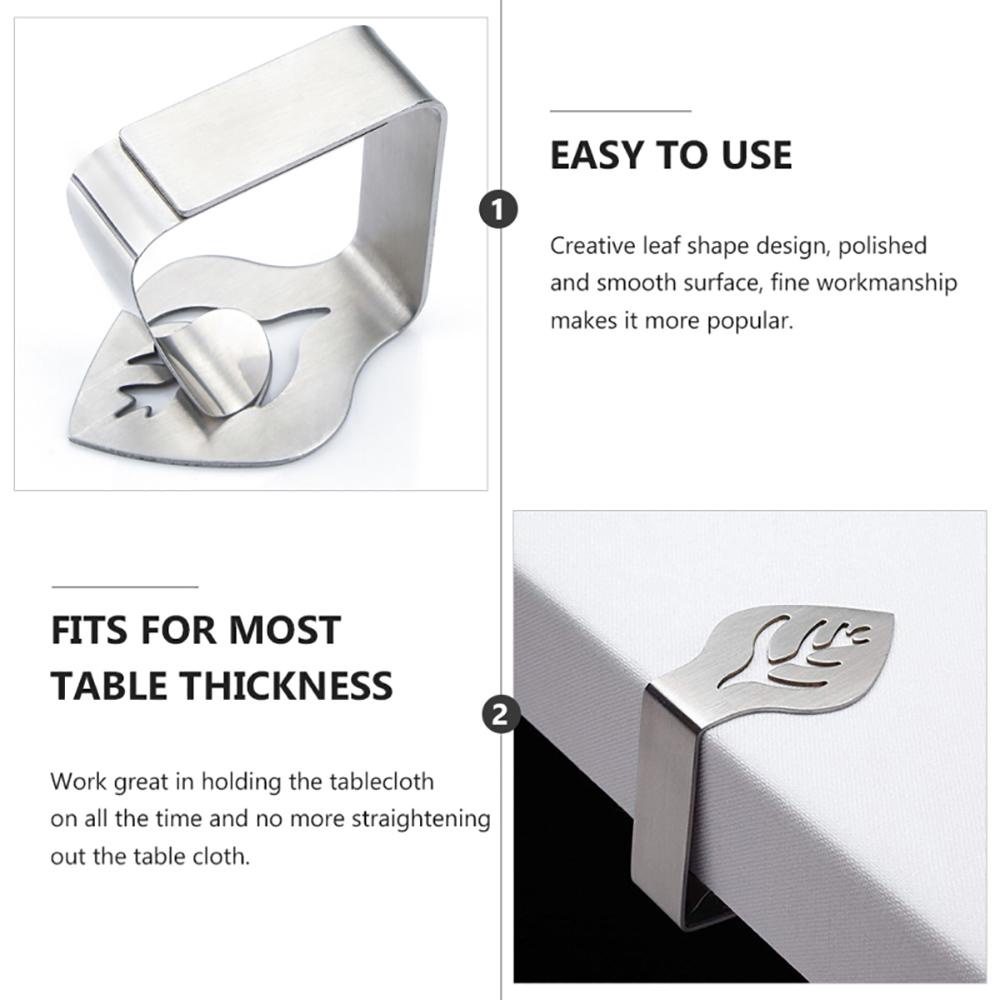 EASY TO USE

1

Creative leaf shape design, polished and smooth surface, fine workmanship makes it more popular.

FITS FOR MOST TABLE THICKNESS

2

Work great in holding the tablecloth on all the time and no more straightening out the table cloth.