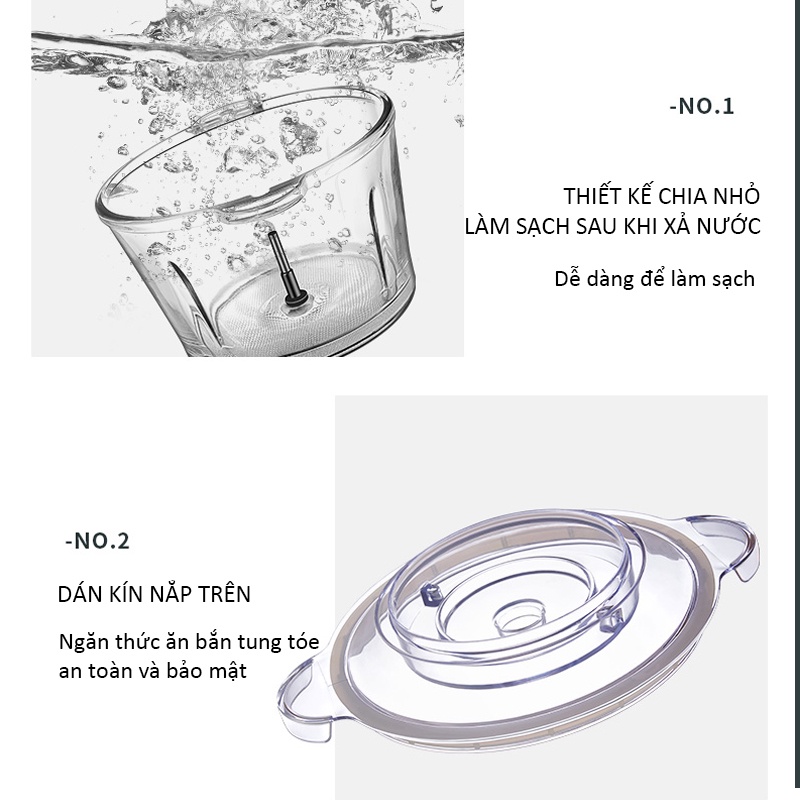 -NO.1

THIẾT KẾ CHIA NHỎ
LÀM SẠCH SAU KHI XẢ NƯỚC

Dễ dàng để làm sạch

-NO.2

DÁN KÍN NẮP TRÊN

Ngăn thức ăn bắn tung tóe
an toàn và bảo mật