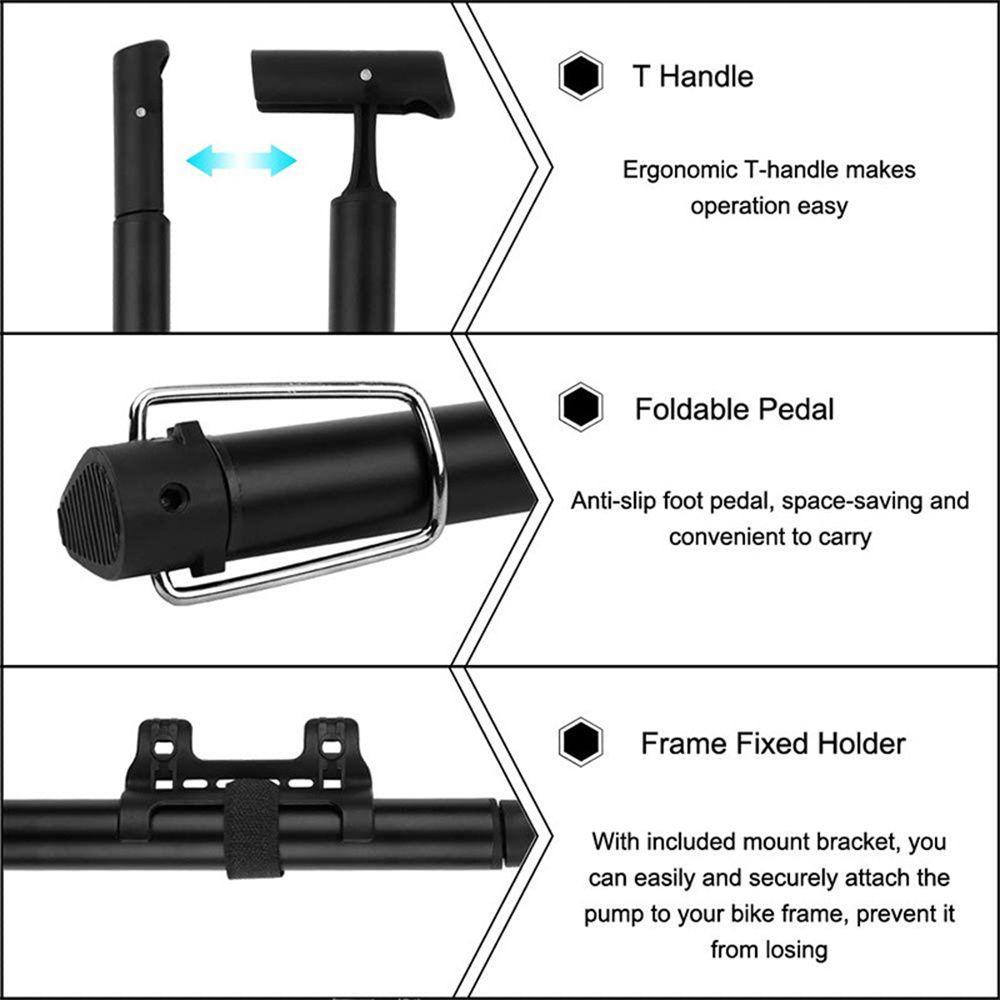 T Handle

Ergonomic T-handle makes operation easy

Foldable Pedal

Anti-slip foot pedal, space-saving and convenient to carry

Frame Fixed Holder

With included mount bracket, you can easily and securely attach the pump to your bike frame, prevent it from losing