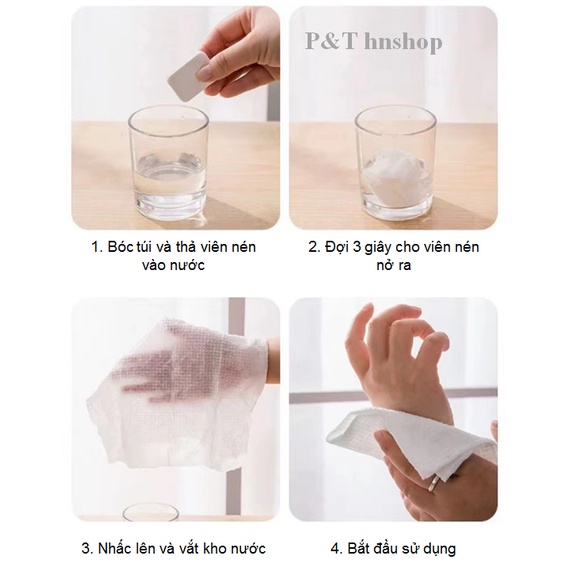 P&T hnshop

1. Bóc túi và thả viên nén vào nước

2. Đợi 3 giây cho viên nén nở ra

3. Nhấc lên và vắt kho nước

4. Bắt đầu sử dụng