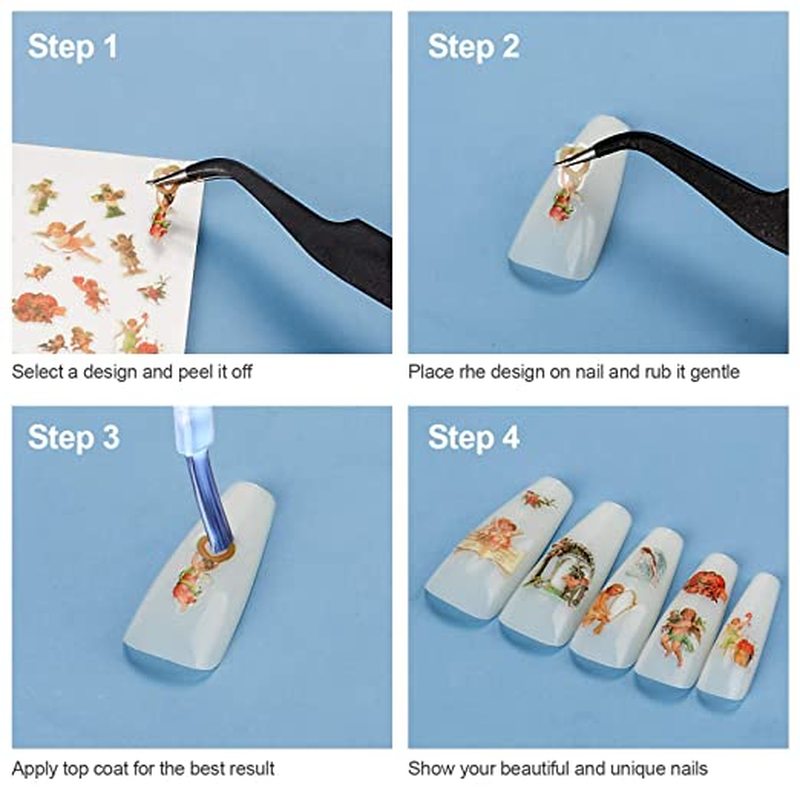 Step 1

Select a design and peel it off

Step 2

Place rhe design on nail and rub it gentle

Step 3

Apply top coat for the best result

Step 4

Show your beautiful and unique nails