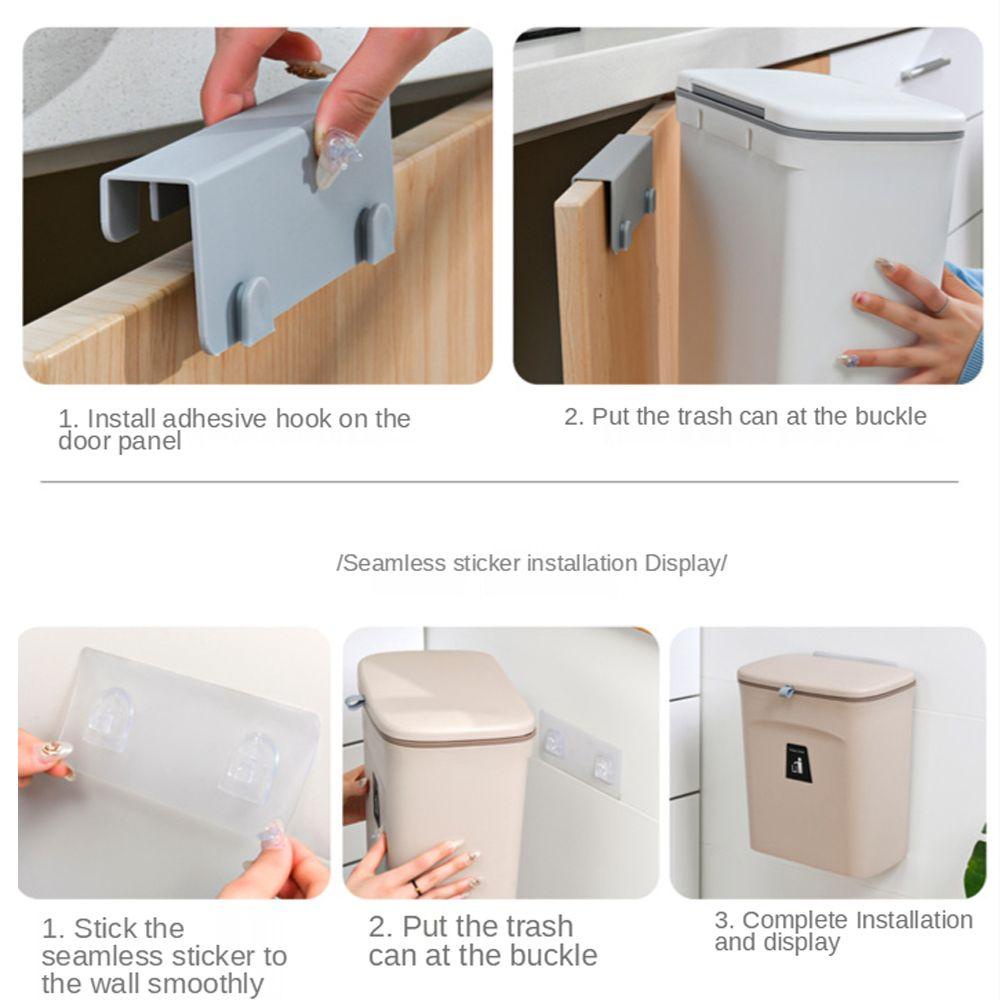 1. Install adhesive hook on the door panel

2. Put the trash can at the buckle

/Seamless sticker installation Display/

1. Stick the seamless sticker to the wall smoothly

2. Put the trash can at the buckle

3. Complete Installation and display