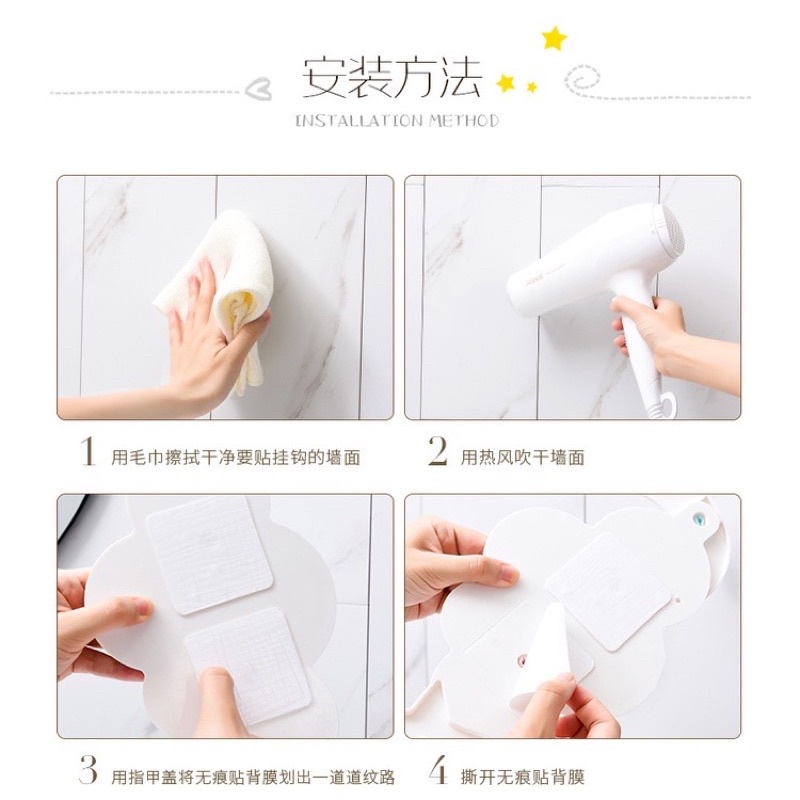 安装方法

INSTALLATION METHOD

1 用毛巾擦拭干净要贴挂钩的墙面

2 用热风吹干墙面

3 用指甲盖将无痕贴背膜划出一道道纹路

4 撕开无痕贴背膜