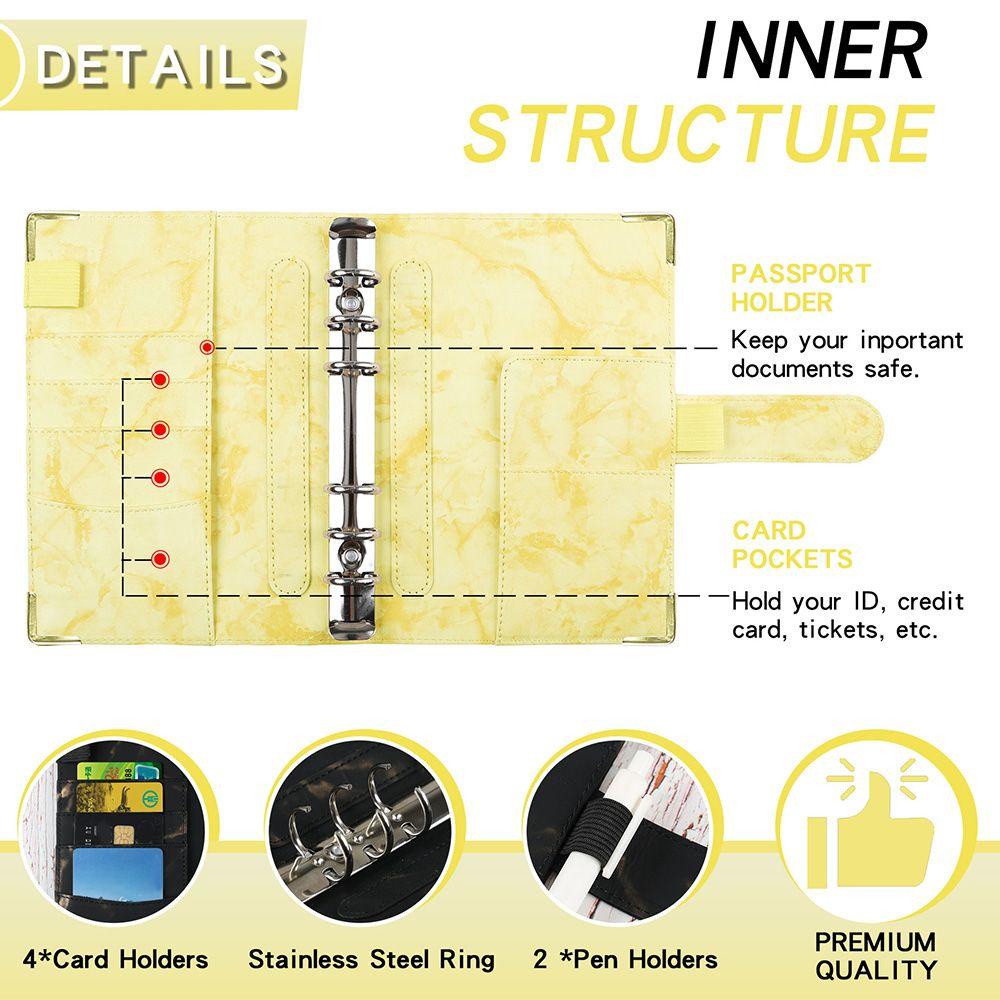 DETAILS

INNER STRUCTURE

PASSPORT HOLDER
Keep your inportant documents safe.

CARD POCKETS
Hold your ID, credit card, tickets, etc.

4*Card Holders

Stainless Steel Ring

2 *Pen Holders

PREMIUM QUALITY