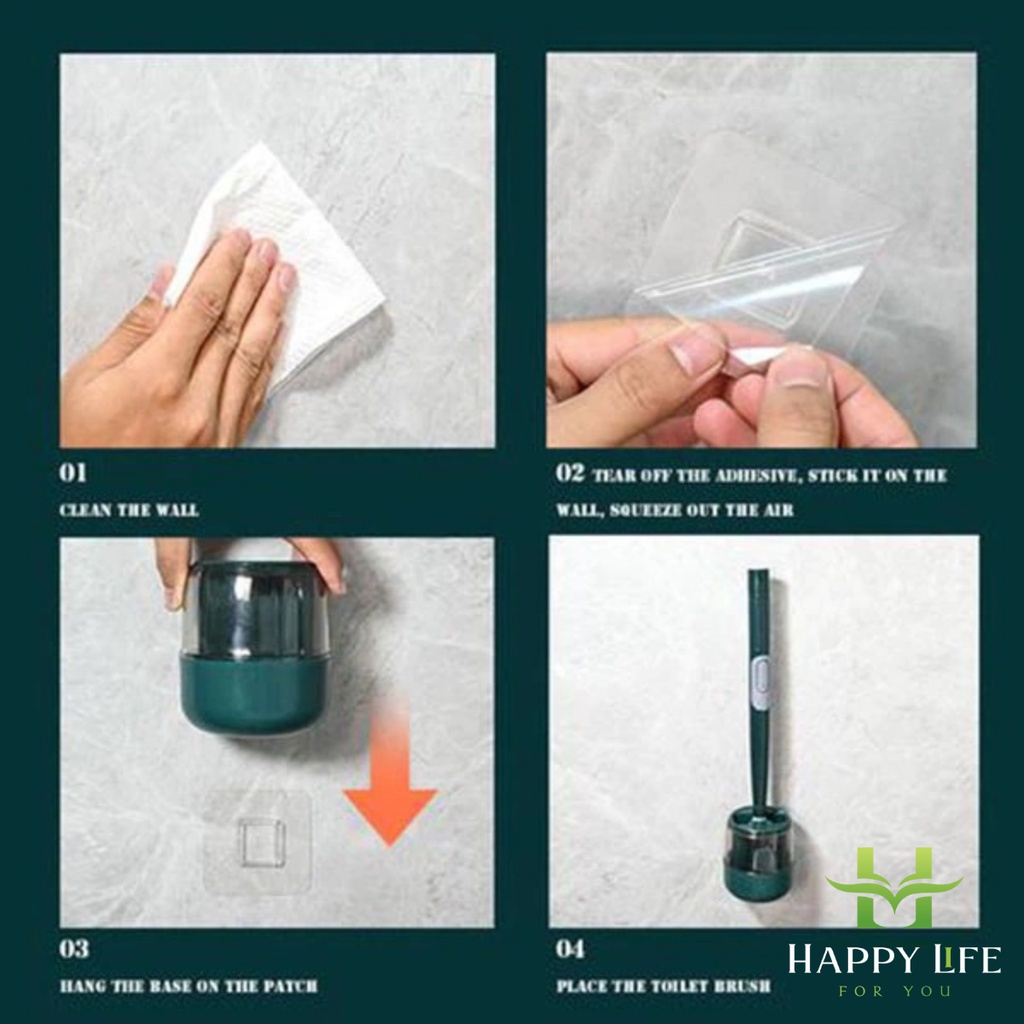 01
CLEAN THE WALL

02 TEAR OFF THE ADHESIVE, STICK IT ON THE WALL, SQUEEZE OUT THE AIR

03
HANG THE BASE ON THE PATCH

04
PLACE THE TOILET BRUSH

HAPPY LIFE
FOR YOU