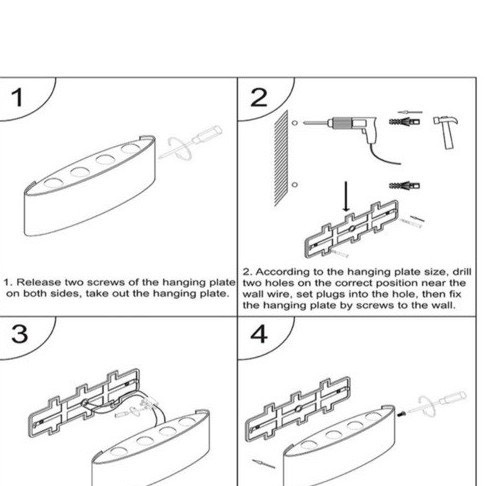 1

1. Release two screws of the hanging plate on both sides, take out the hanging plate.

2

2. According to the hanging plate size, drill two holes on the correct position near the wall wire, set plugs into the hole, then fix the hanging plate by screws to the wall.

3

4