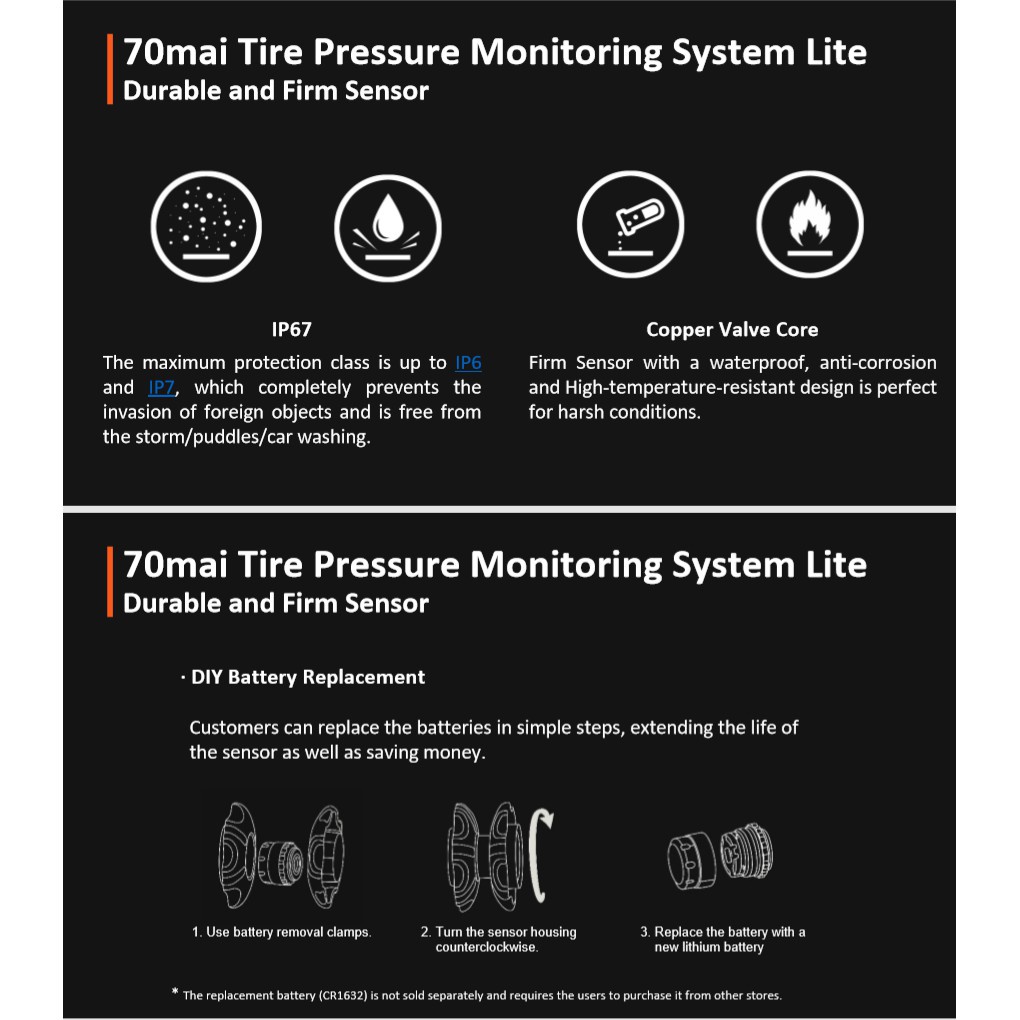 70mai Tire Pressure Monitoring System Lite
Durable and Firm Sensor

IP67

The maximum protection class is up to IP6 and IP7, which completely prevents the invasion of foreign objects and is free from the storm/puddles/car washing.

Copper Valve Core

Firm Sensor with a waterproof, anti-corrosion and High-temperature-resistant design is perfect for harsh conditions.

70mai Tire Pressure Monitoring System Lite
Durable and Firm Sensor

· DIY Battery Replacement

Customers can replace the batteries in simple steps, extending the life of the sensor as well as saving money.

1. Use battery removal clamps.

2. Turn the sensor housing counterclockwise.

3. Replace the battery with a new lithium battery

* The replacement battery (CR1632) is not sold separately and requires the users to purchase it from other stores.