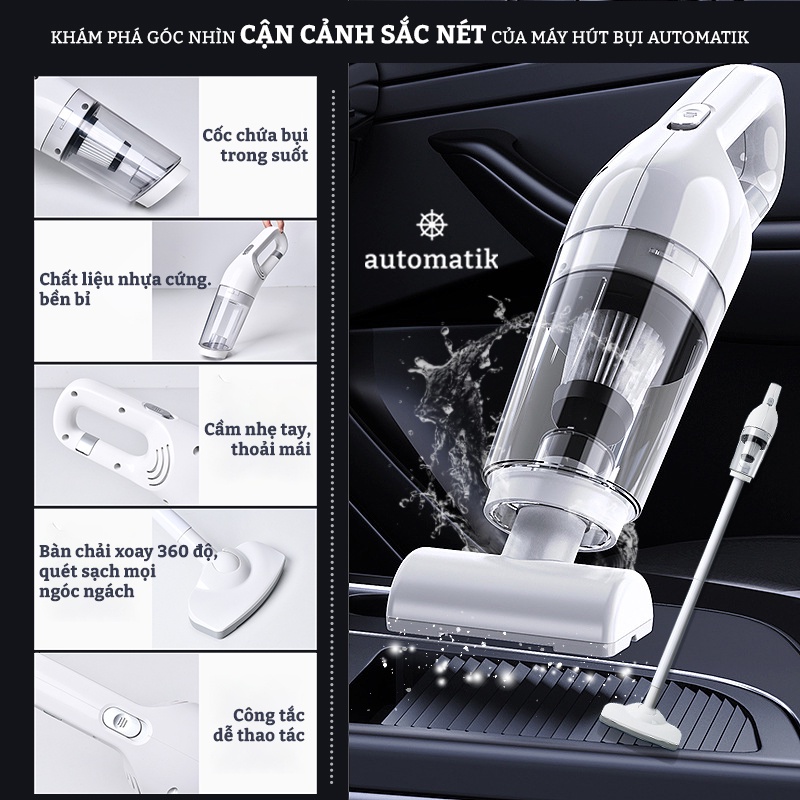 KHÁM PHÁ GÓC NHÌN CẬN CẢNH SẮC NÉT CỦA MÁY HÚT BỤI AUTOMATIK

Cốc chứa bụi trong suốt

Chất liệu nhựa cứng. bền bỉ

Cầm nhẹ tay, thoải mái

Bàn chải xoay 360 độ, quét sạch mọi ngóc ngách

Công tắc dễ thao tác

automatik