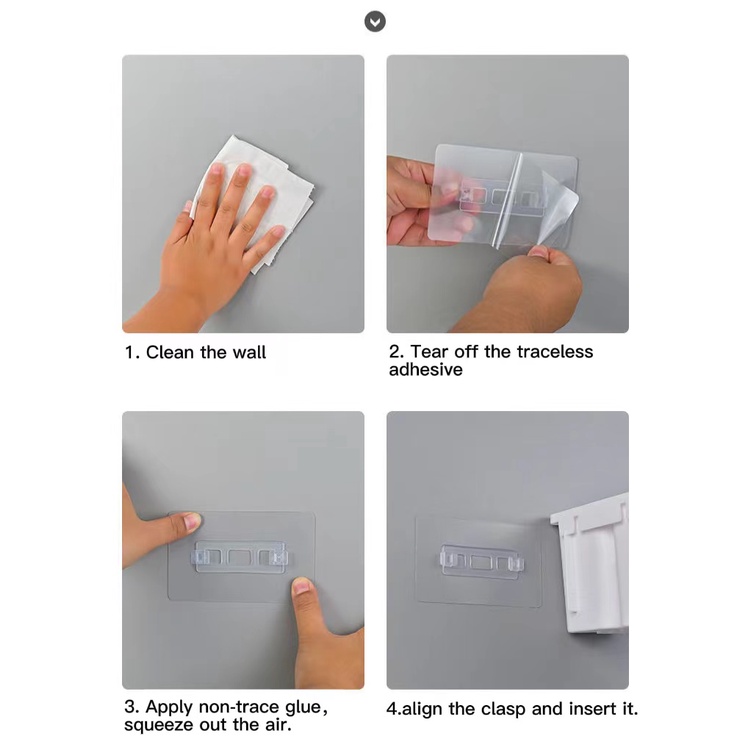 1. Clean the wall

2. Tear off the traceless adhesive

3. Apply non-trace glue, squeeze out the air.

4.align the clasp and insert it.