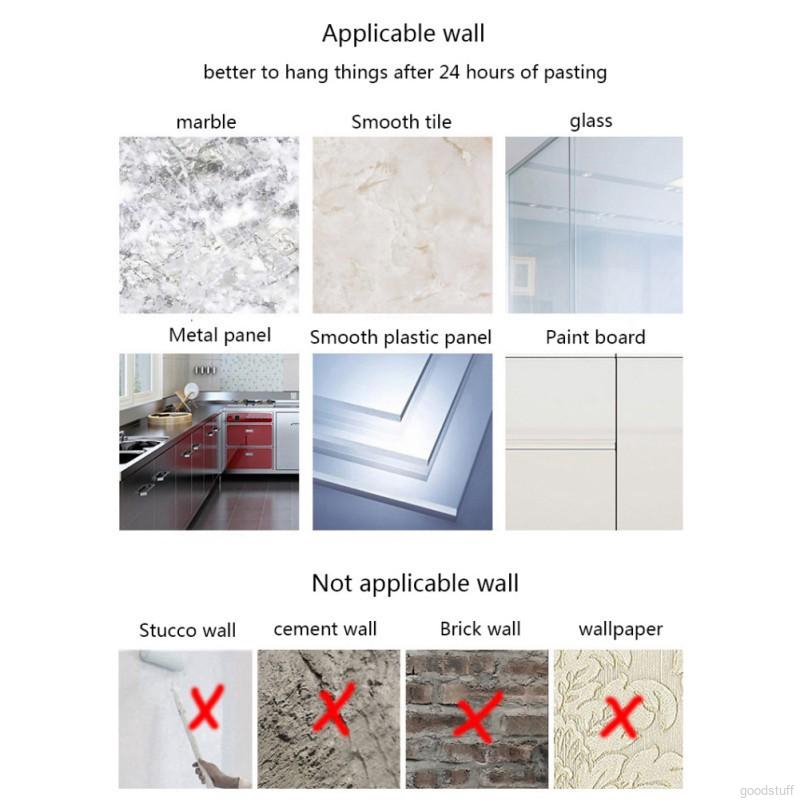 Applicable wall

better to hang things after 24 hours of pasting

marble

Smooth tile

glass

Metal panel

Smooth plastic panel

Paint board

Not applicable wall

Stucco wall

cement wall

Brick wall

wallpaper

goodstuff