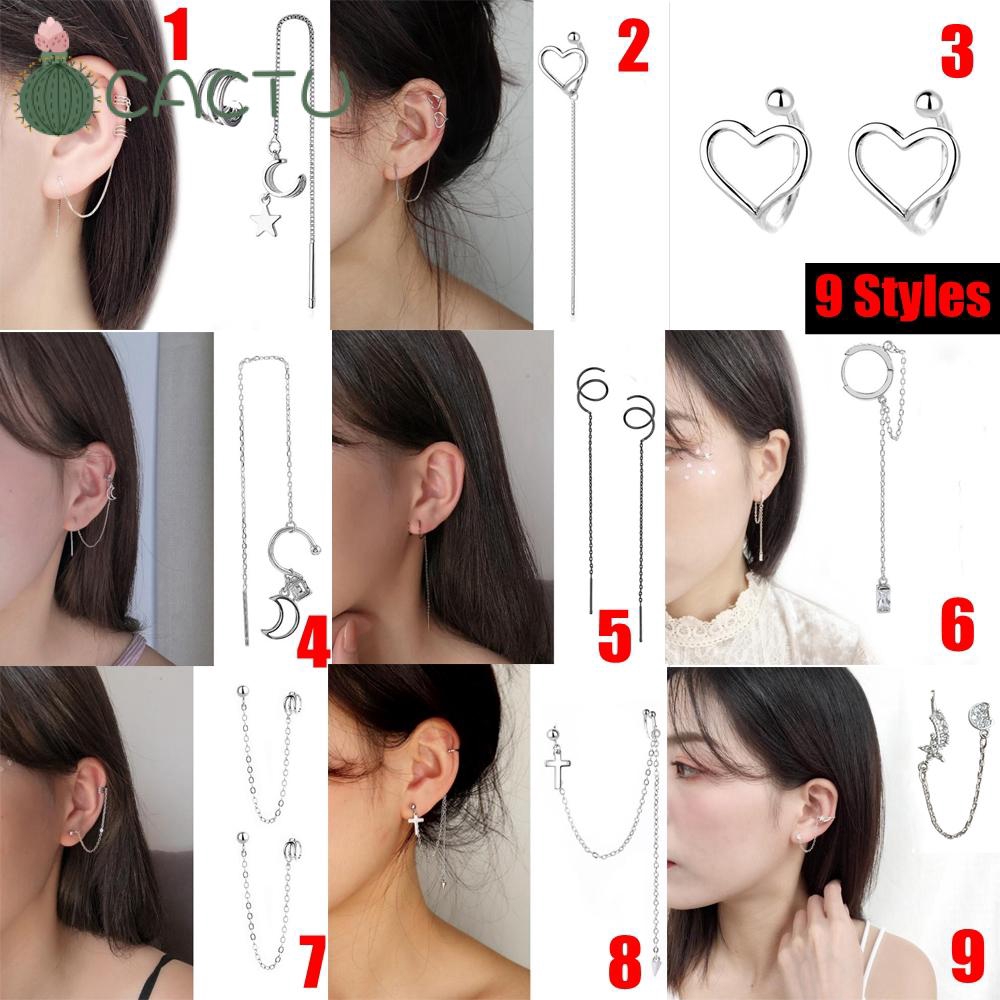 CACTU

1

2

3

9 Styles

4

5

6

7

8

9