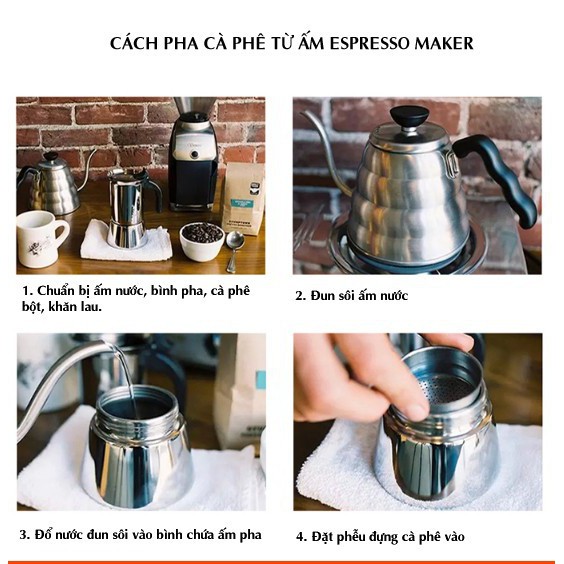 CÁCH PHA CÀ PHÊ TỪ ẤM ESPRESSO MAKER

1. Chuẩn bị ấm nước, bình pha, cà phê bột, khăn lau.

2. Đun sôi ấm nước

3. Đổ nước đun sôi vào bình chứa ấm pha

4. Đặt phễu đựng cà phê vào