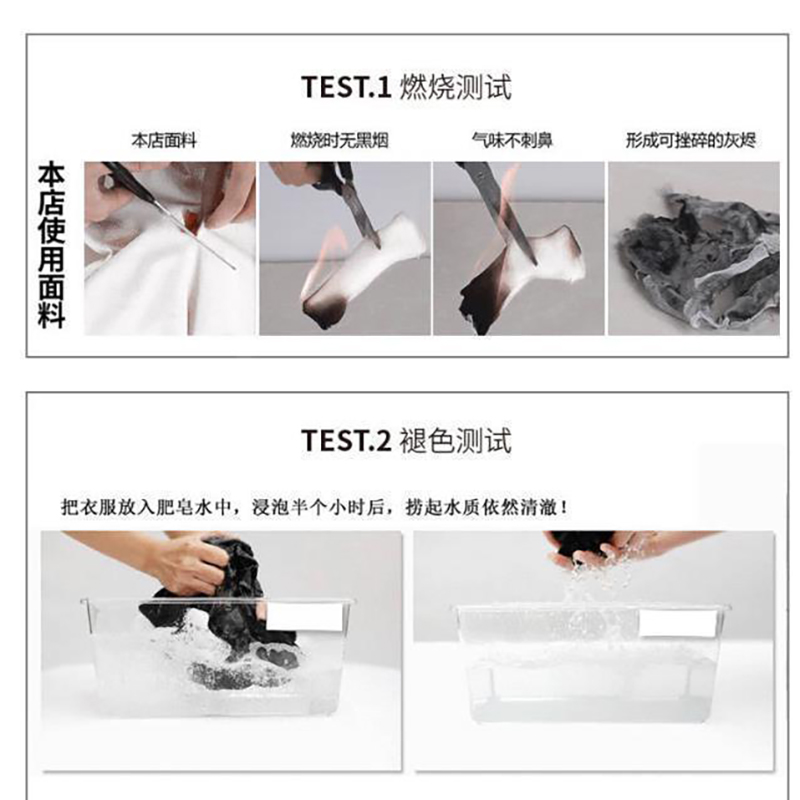 TEST.1 燃烧测试

本店面料

燃烧时无黑烟

气味不刺鼻

形成可挫碎的灰烬

本店使用面料

TEST.2 褪色测试

把衣服放入肥皂水中，浸泡半个小时后，捞起水质依然清澈！