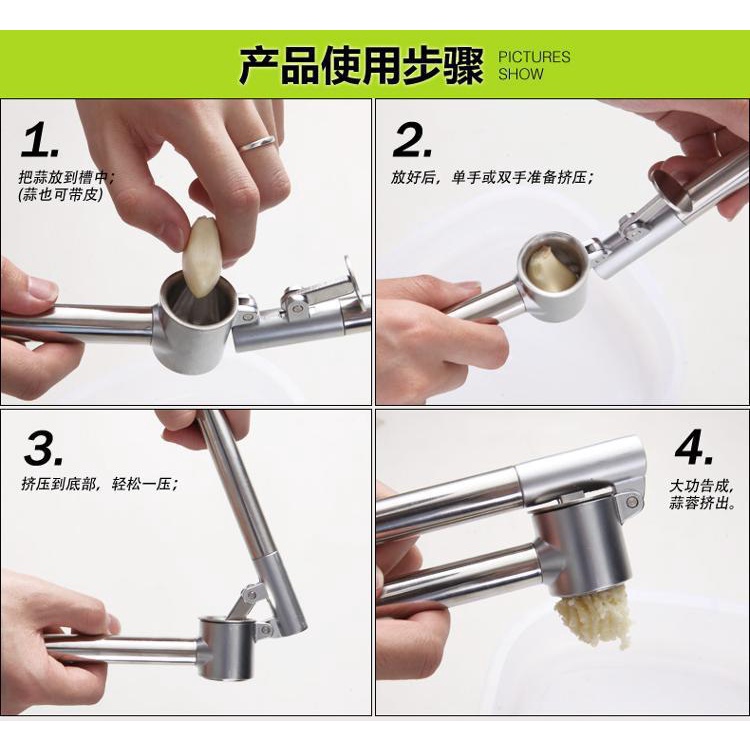 产品使用步骤 PICTURES SHOW

1.
把蒜放到槽中;
(蒜也可带皮)

2.
放好后，单手或双手准备挤压;

3.
挤压到底部，轻松一压;

4.
大功告成，
蒜蓉挤出。