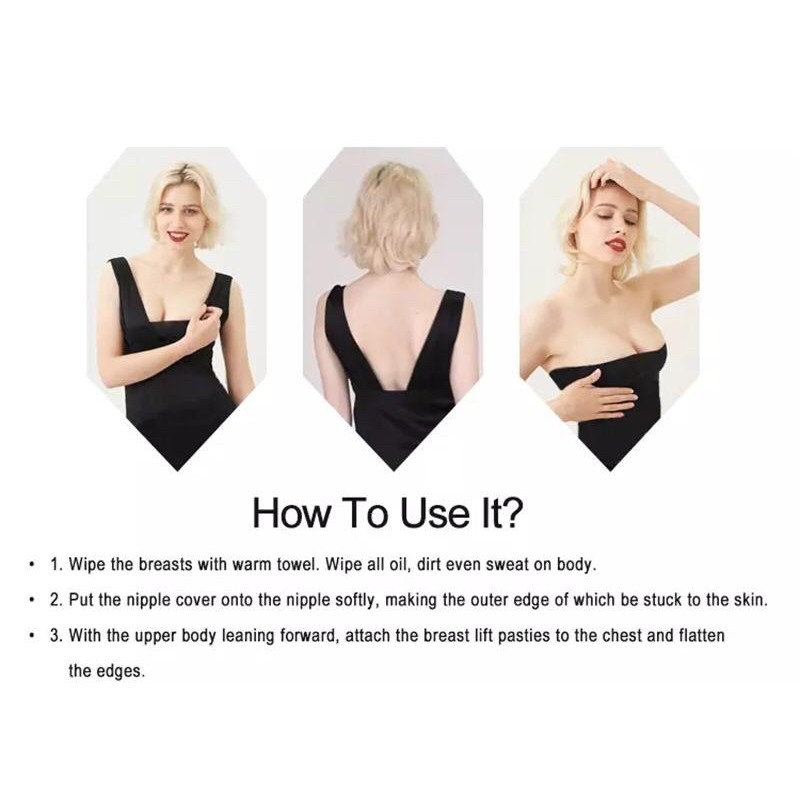 How To Use It?

• 1. Wipe the breasts with warm towel. Wipe all oil, dirt even sweat on body.

• 2. Put the nipple cover onto the nipple softly, making the outer edge of which be stuck to the skin.

• 3. With the upper body leaning forward, attach the breast lift pasties to the chest and flatten the edges.