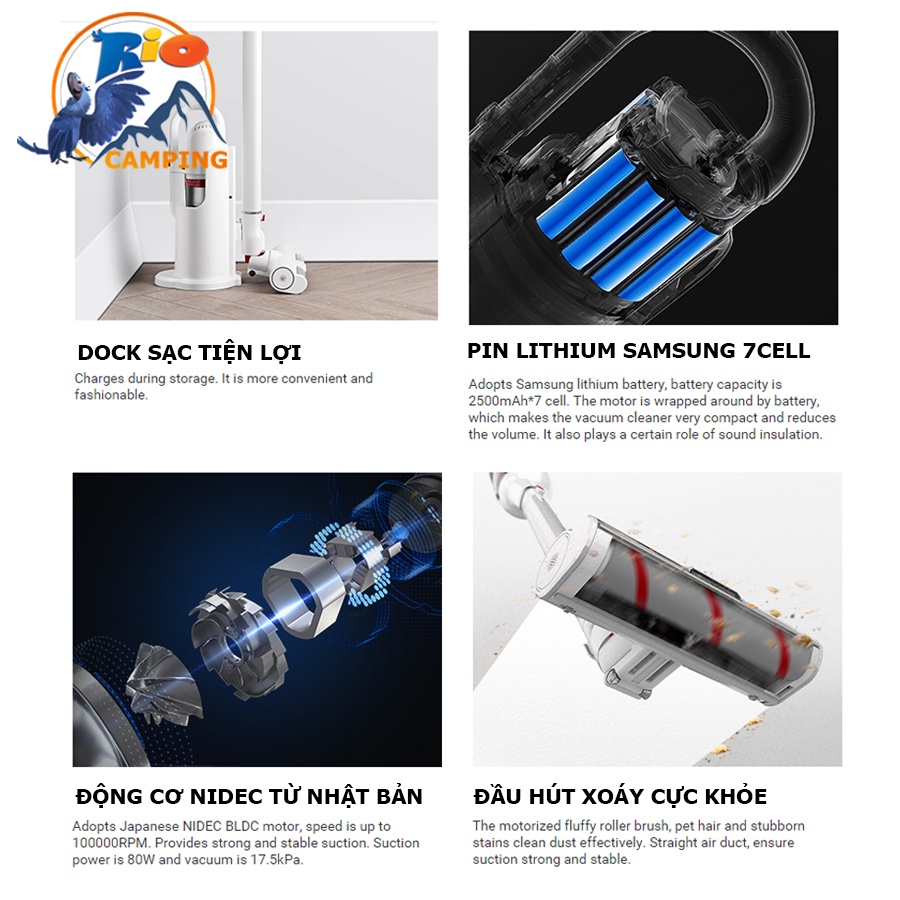 RIO CAMPING

DOCK SẠC TIỆN LỢI

Charges during storage. It is more convenient and fashionable.

PIN LITHIUM SAMSUNG 7CELL

Adopts Samsung lithium battery, battery capacity is 2500mAh*7 cell. The motor is wrapped around by battery, which makes the vacuum cleaner very compact and reduces the volume. It also plays a certain role of sound insulation.

ĐỘNG CƠ NIDEC TỪ NHẬT BẢN

Adopts Japanese NIDEC BLDC motor, speed is up to 100000RPM. Provides strong and stable suction. Suction power is 80W and vacuum is 17.5kPa.

ĐẦU HÚT XOÁY CỰC KHỎE

The motorized fluffy roller brush, pet hair and stubborn stains clean dust effectively. Straight air duct, ensure suction strong and stable.