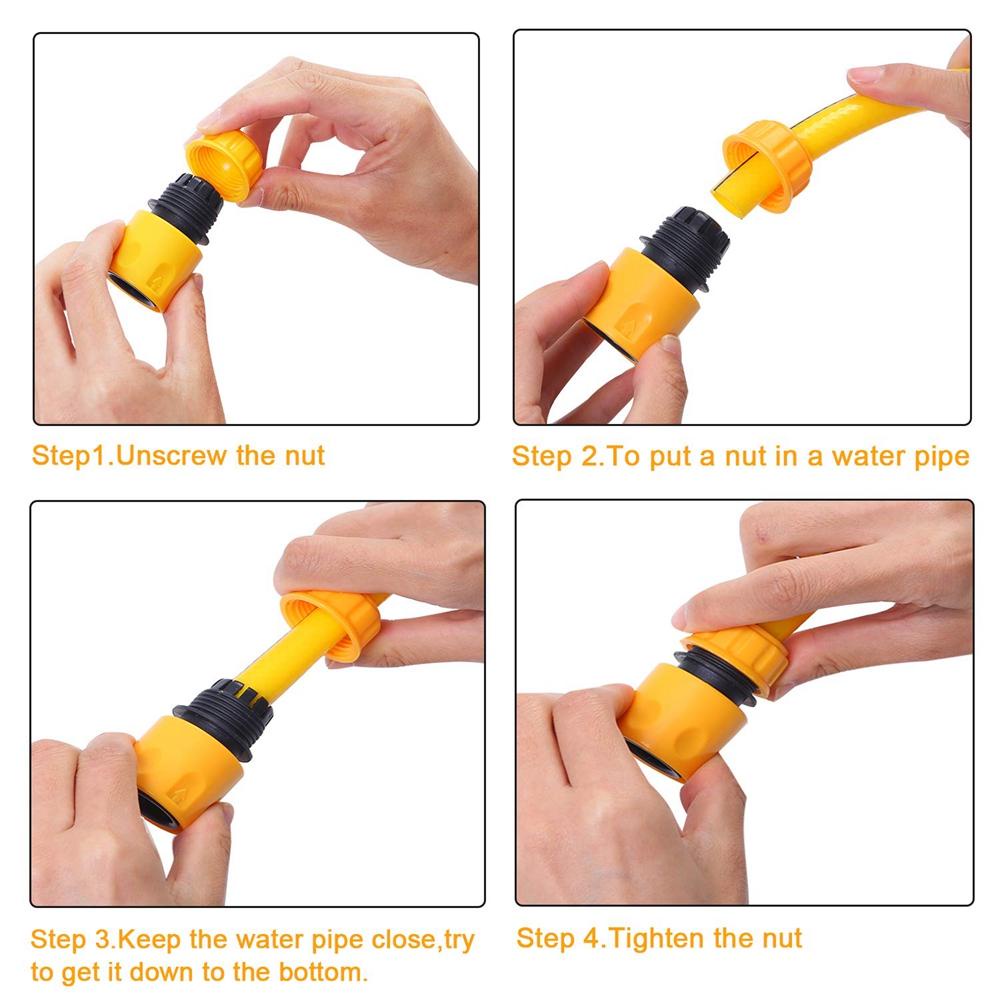 Step1.Unscrew the nut

Step 2.To put a nut in a water pipe

Step 3.Keep the water pipe close,try to get it down to the bottom.

Step 4.Tighten the nut