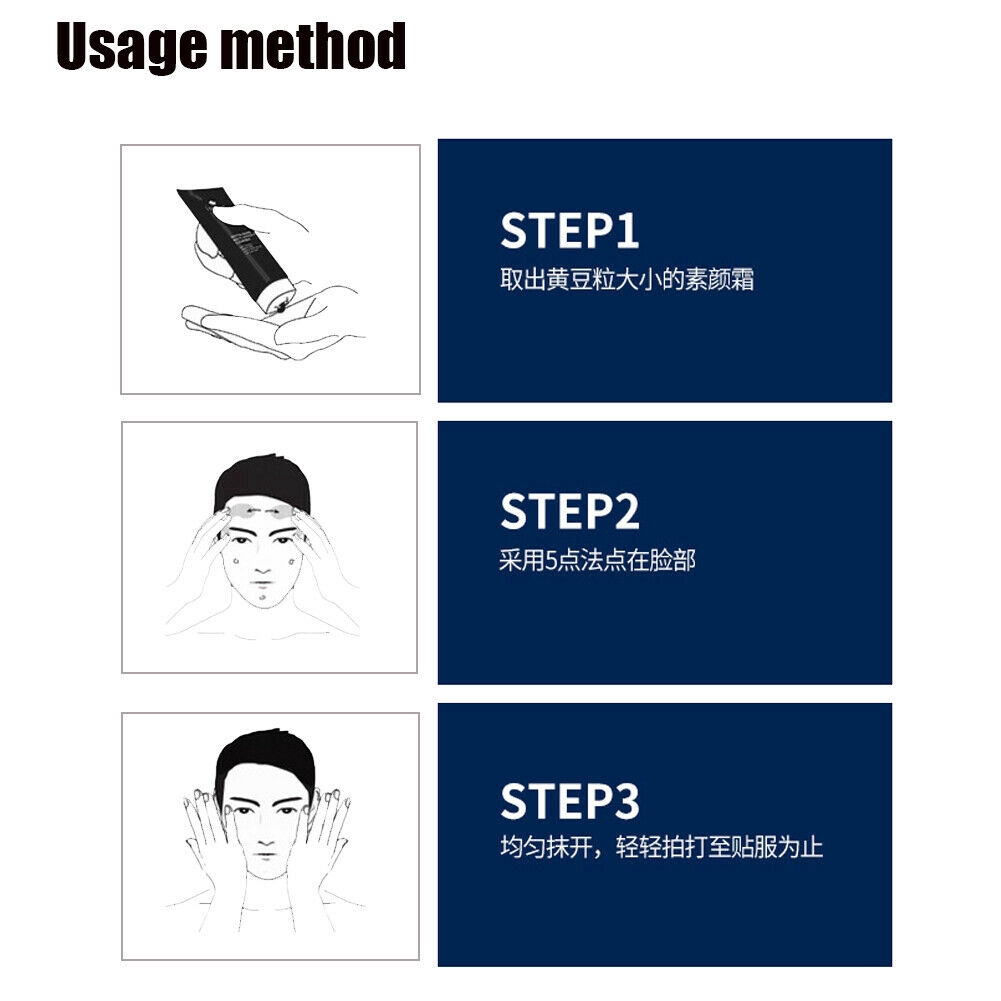 Usage method

STEP1
取出黄豆粒大小的素颜霜

STEP2
采用5点法点在脸部

STEP3
均匀抹开，轻轻拍打至贴服为止